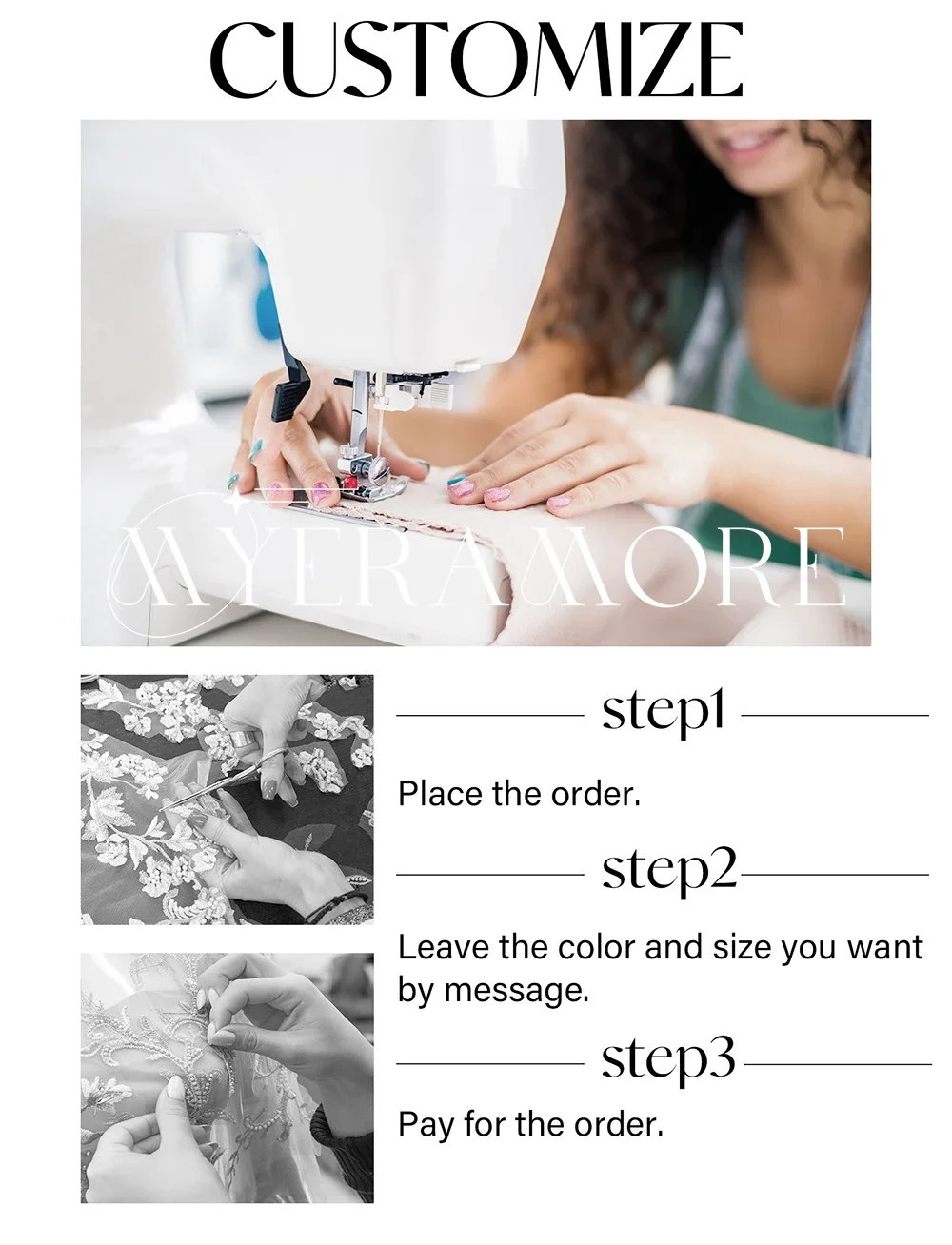 CUSTOMIZE

MYERAMORE

step1

Place the order.

step2

Leave the color and size you want by message.

step3

Pay for the order.