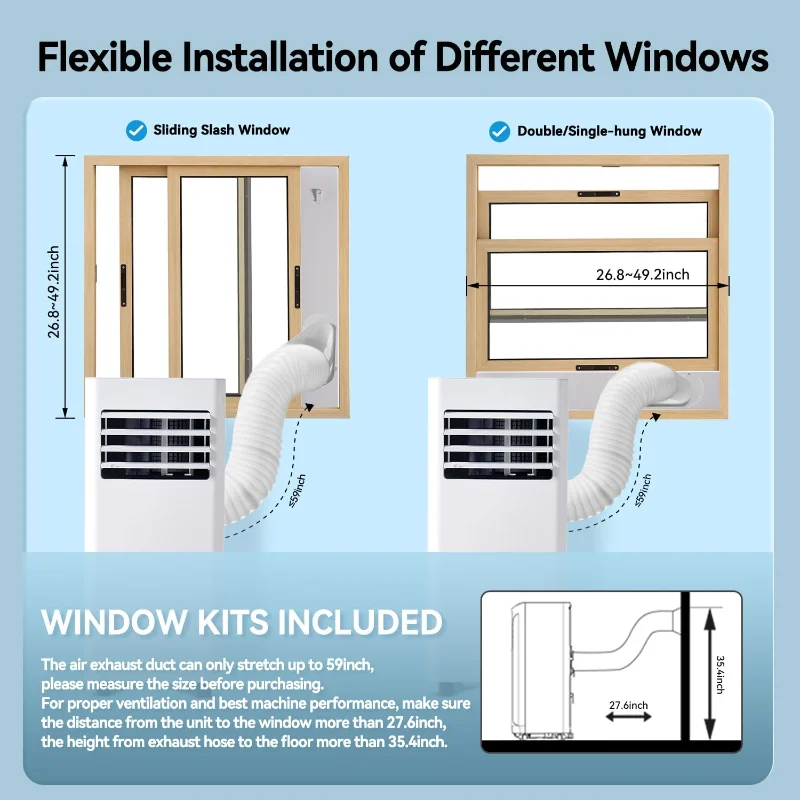 Flexible Installation of Different Windows

Sliding Slash Window

26.8~49.2inch

≤59inch

Double/Single-hung Window

26.8~49.2inch

≤59inch

WINDOW KITS INCLUDED

The air exhaust duct can only stretch up to 59inch, please measure the size before purchasing.
For proper ventilation and best machine performance, make sure the distance from the unit to the window more than 27.6inch, the height from exhaust hose to the floor more than 35.4inch.

27.6inch

35.4inch