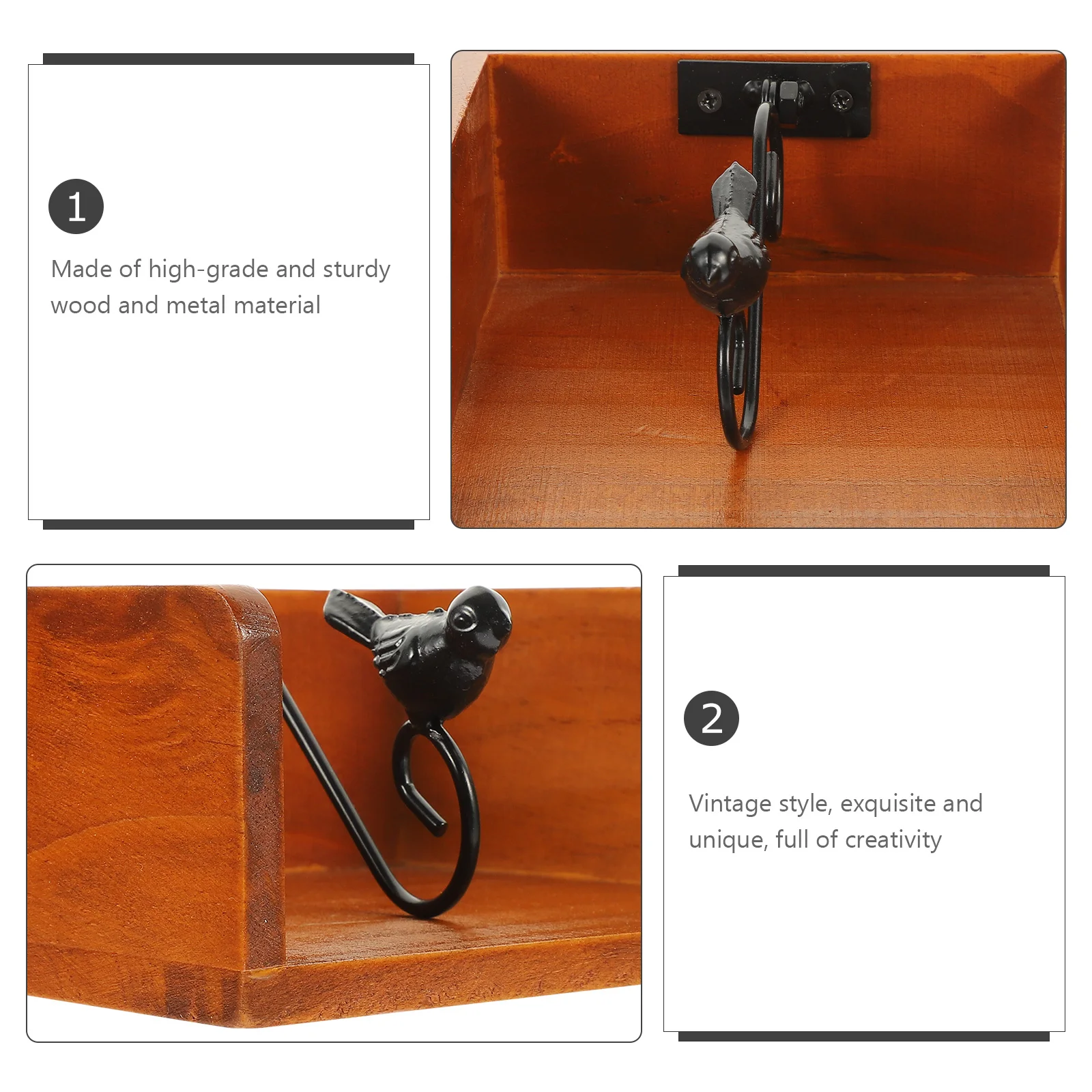 1

Made of high-grade and sturdy wood and metal material

2

Vintage style, exquisite and unique, full of creativity