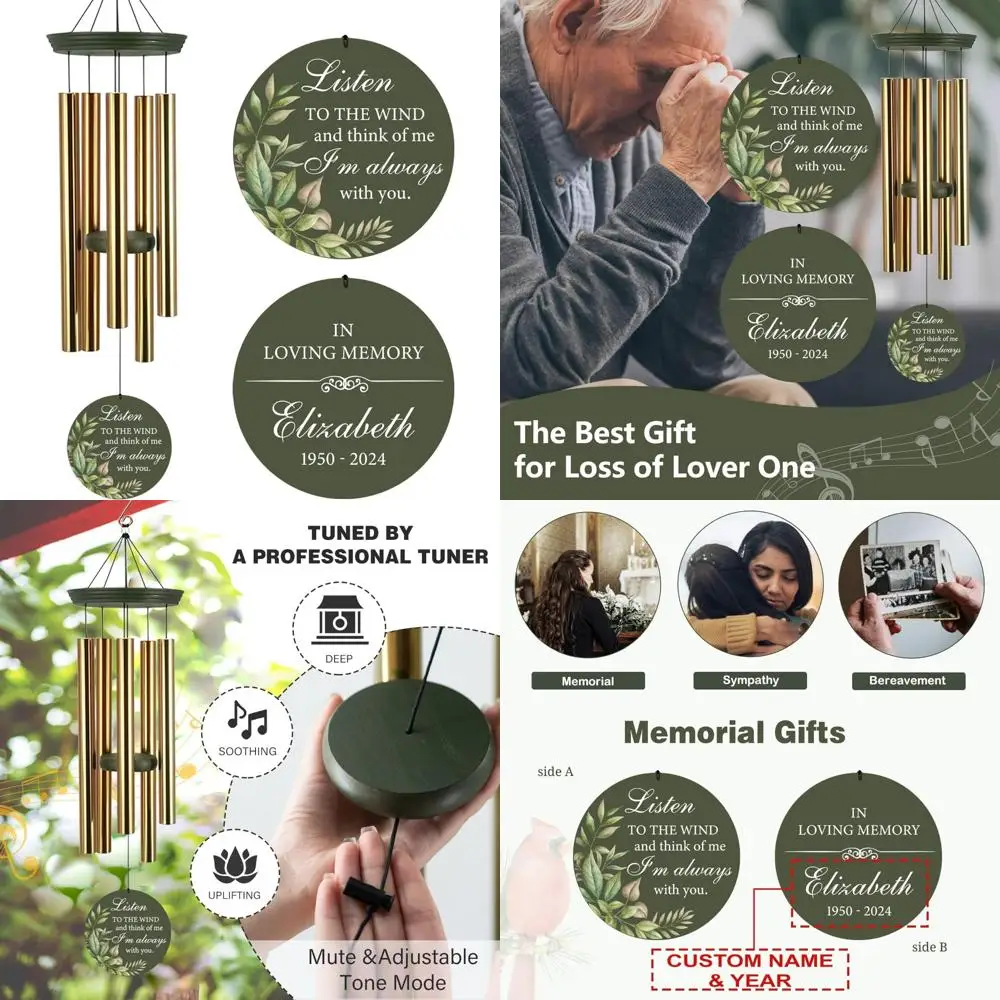 Listen TO THE WIND and think of me I'm always with you.

IN LOVING MEMORY Elizabeth 1950 - 2024

Listen TO THE WIND and think of me I'm always with you.

Listen TO THE WIND and think of me I'm always with you.

IN LOVING MEMORY Elizabeth 1950 - 2024

Listen TO THE WIND and think of me I'm always with you.

The Best Gift for Loss of Lover One

TUNED BY A PROFESSIONAL TUNER

DEEP

SOOTHING

UPLIFTING

Listen TO THE WIND and think of me I'm always with you.

Mute &Adjustable Tone Mode

Memorial

Sympathy

Bereavement

Memorial Gifts

side A

Listen TO THE WIND and think of me I'm always with you.

IN LOVING MEMORY Elizabeth 1950 - 2024

side B

CUSTOM NAME & YEAR