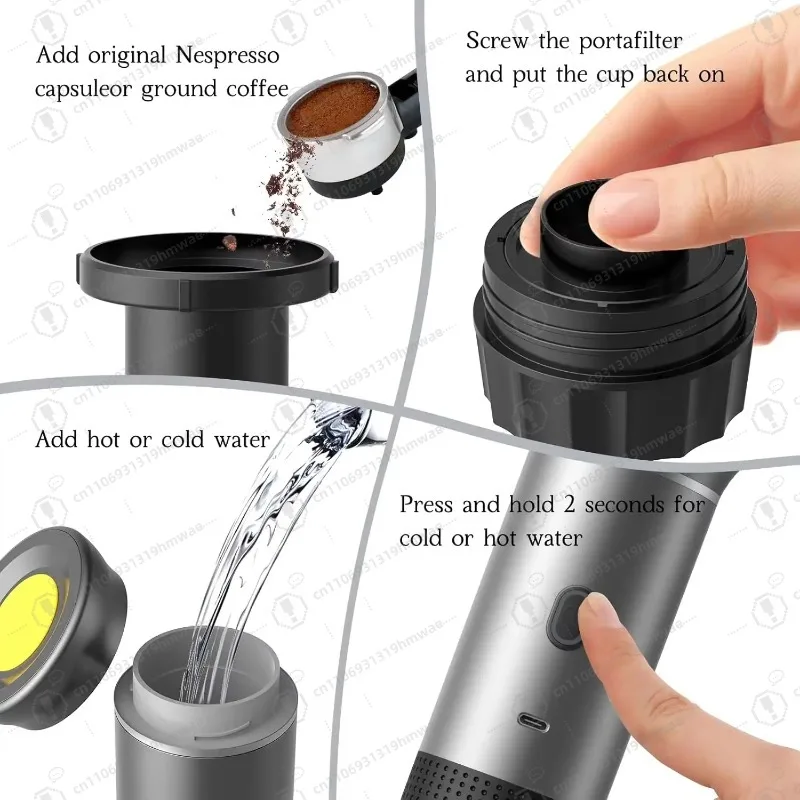 Add original Nespresso capsuleor ground coffee

Screw the portafilter and put the cup back on

Add hot or cold water

Press and hold 2 seconds for cold or hot water

cn1106931319hmwae