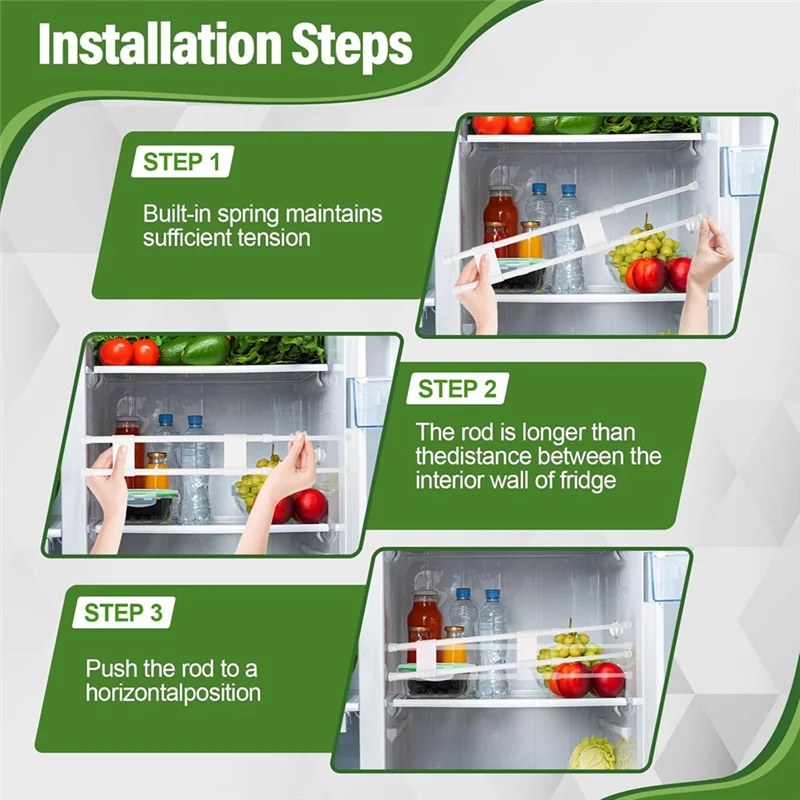 Installation Steps

STEP 1

Built-in spring maintains sufficient tension

STEP 2

The rod is longer than thedistance between the interior wall of fridge

STEP 3

Push the rod to a horizontalposition