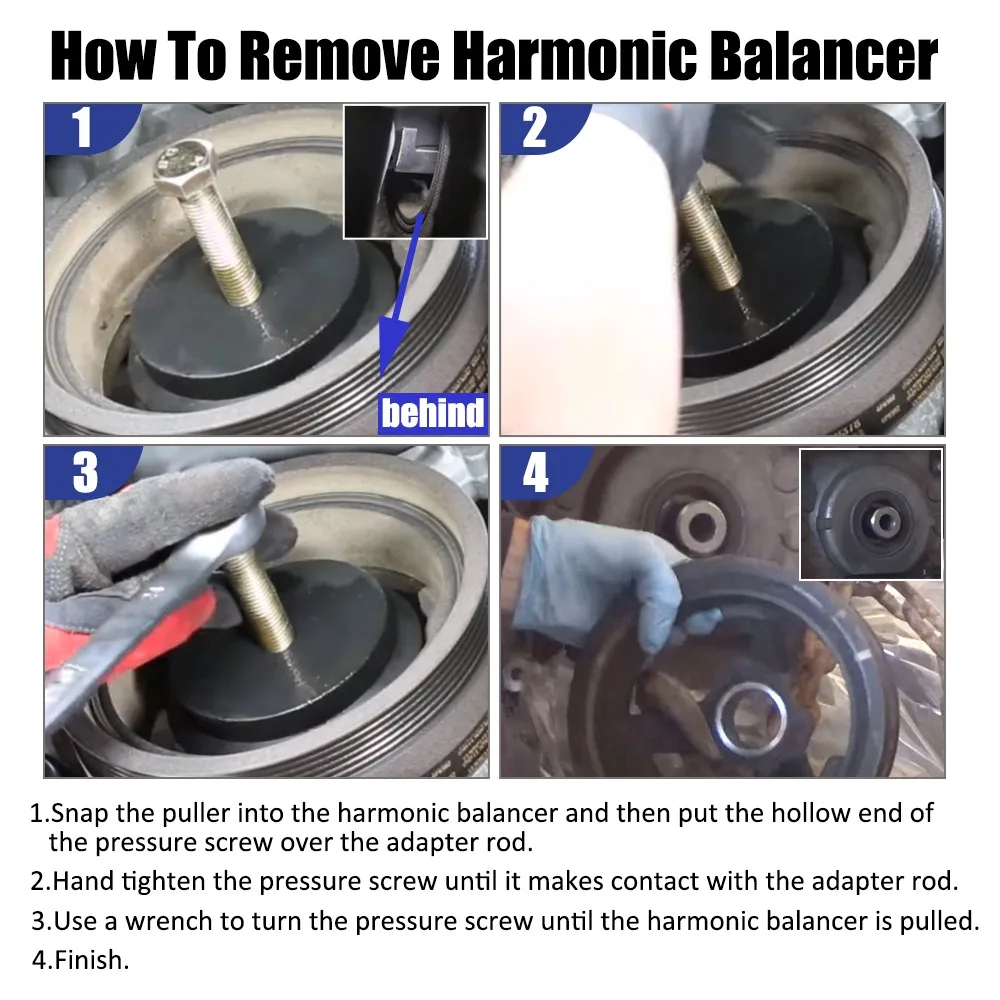 How To Remove Harmonic Balancer

1

behind

2

3

4

1.Snap the puller into the harmonic balancer and then put the hollow end of the pressure screw over the adapter rod.

2.Hand tighten the pressure screw until it makes contact with the adapter rod.

3.Use a wrench to turn the pressure screw until the harmonic balancer is pulled.

4.Finish.