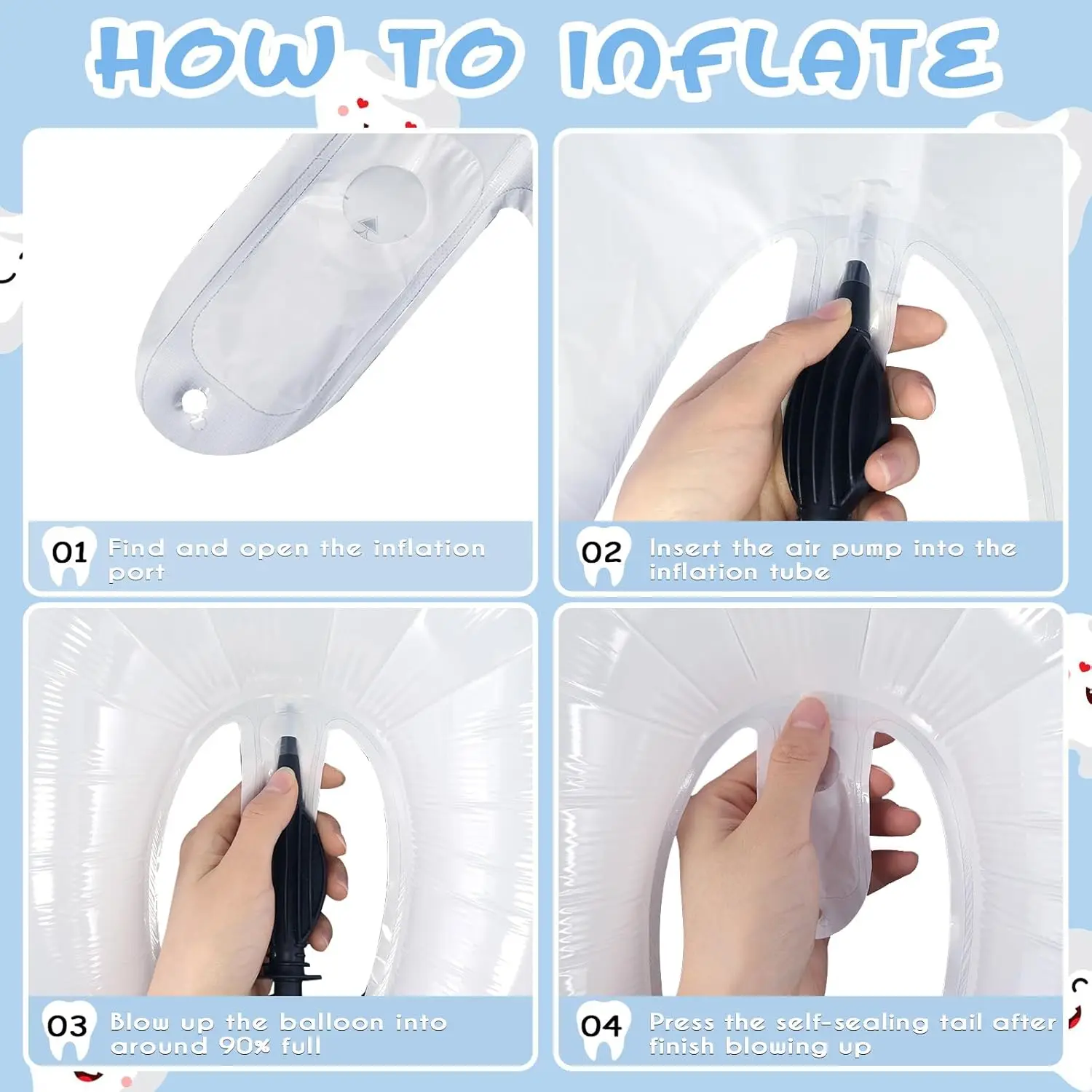 HOW TO INFLATE

01 Find and open the inflation port

02 Insert the air pump into the inflation tube

03 Blow up the balloon into around 90% full

04 Press the self-sealing tail after finish blowing up