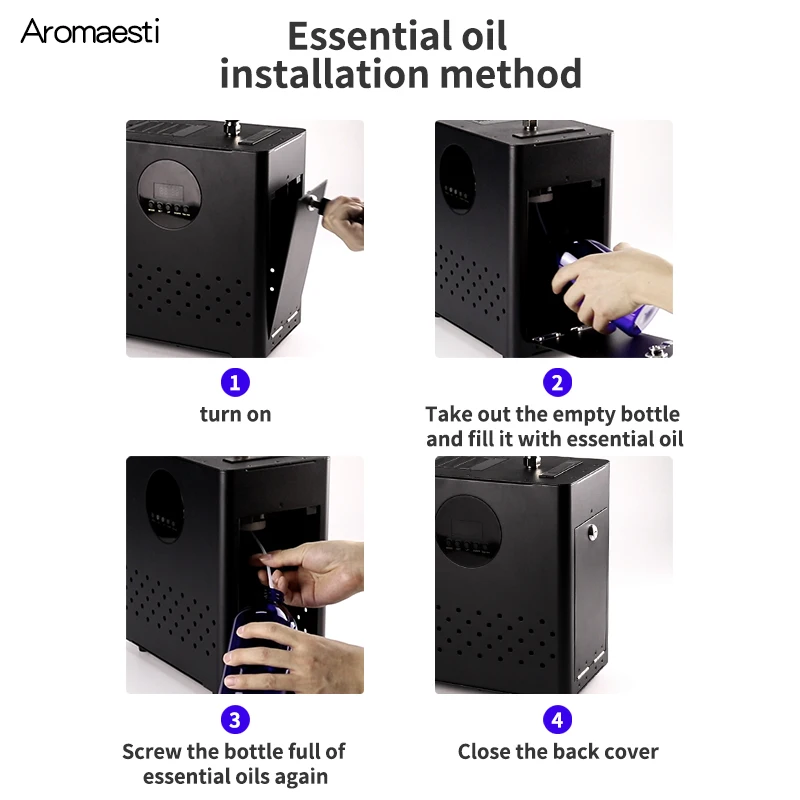 Aromaesti

Essential oil installation method

1
turn on

2
Take out the empty bottle and fill it with essential oil

3
Screw the bottle full of essential oils again

4
Close the back cover