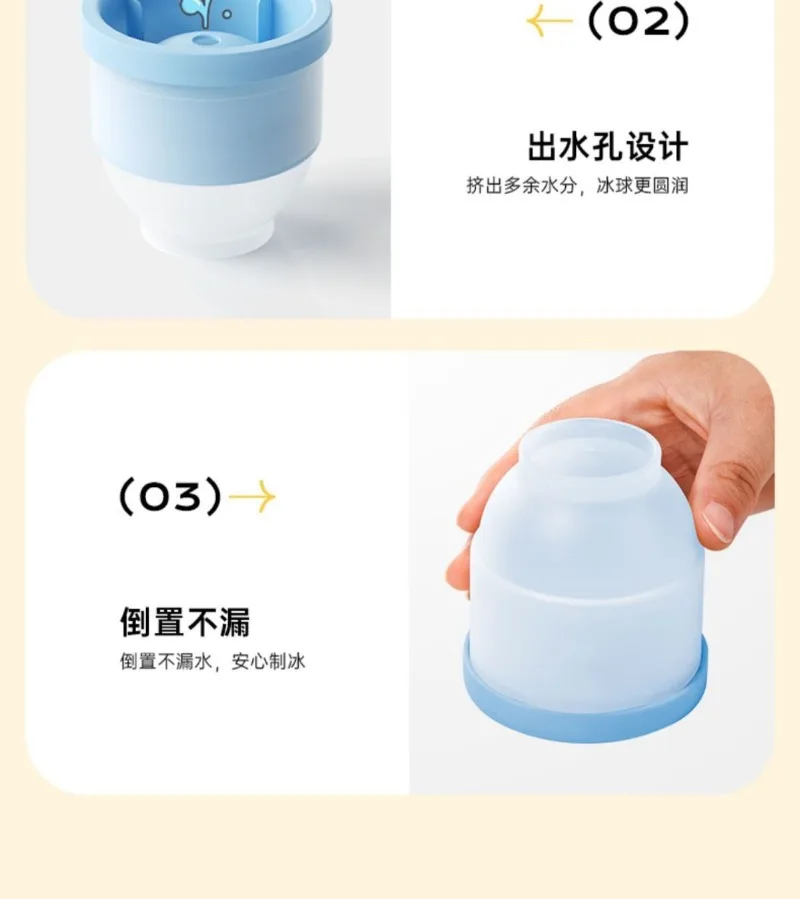 ← (02)

出水孔设计

挤出多余水分，冰球更圆润

(03) →

倒置不漏

倒置不漏水，安心制冰