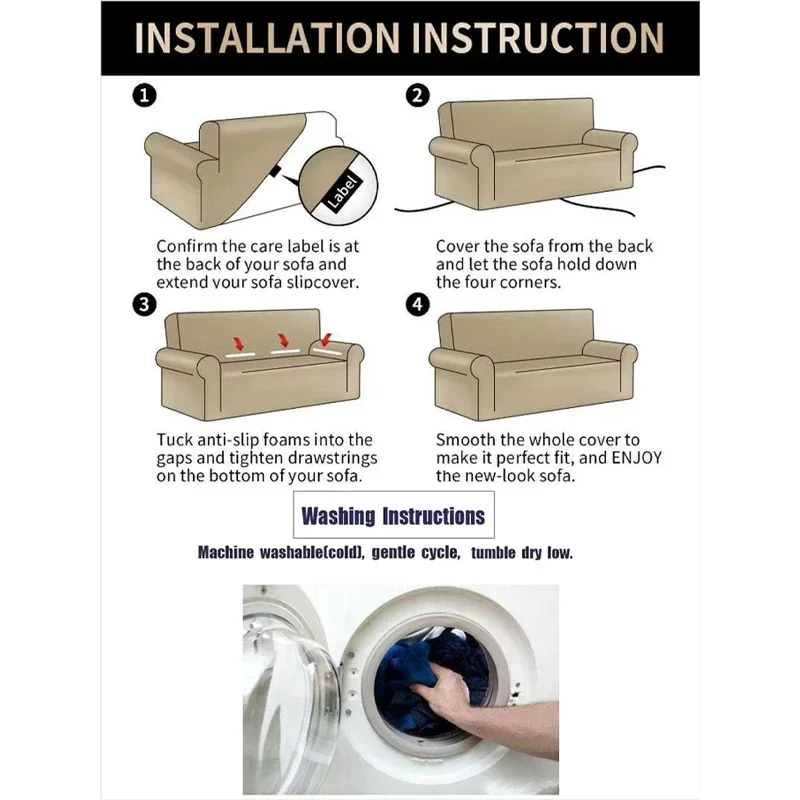 INSTALLATION INSTRUCTION

1

Label

Confirm the care label is at the back of your sofa and extend your sofa slipcover.

2

Cover the sofa from the back and let the sofa hold down the four corners.

3

Tuck anti-slip foams into the gaps and tighten drawstrings on the bottom of your sofa.

4

Smooth the whole cover to make it perfect fit, and ENJOY the new-look sofa.

Washing Instructions

Machine washable(cold), gentle cycle, tumble dry low.