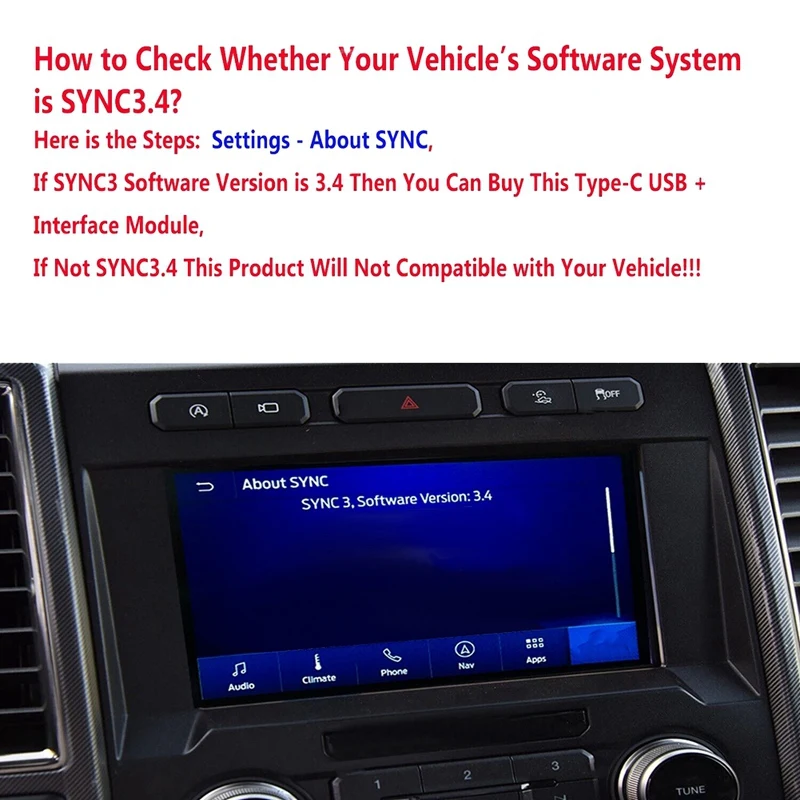 How to Check Whether Your Vehicle's Software System is SYNC3.4?

Here is the Steps: Settings - About SYNC,

If SYNC3 Software Version is 3.4 Then You Can Buy This Type-C USB + Interface Module,

If Not SYNC3.4 This Product Will Not Compatible with Your Vehicle!!!

OFF

About SYNC

SYNC 3, Software Version: 3.4

Audio

Climate

Phone

Nav

Apps

1

2

3

TUNE