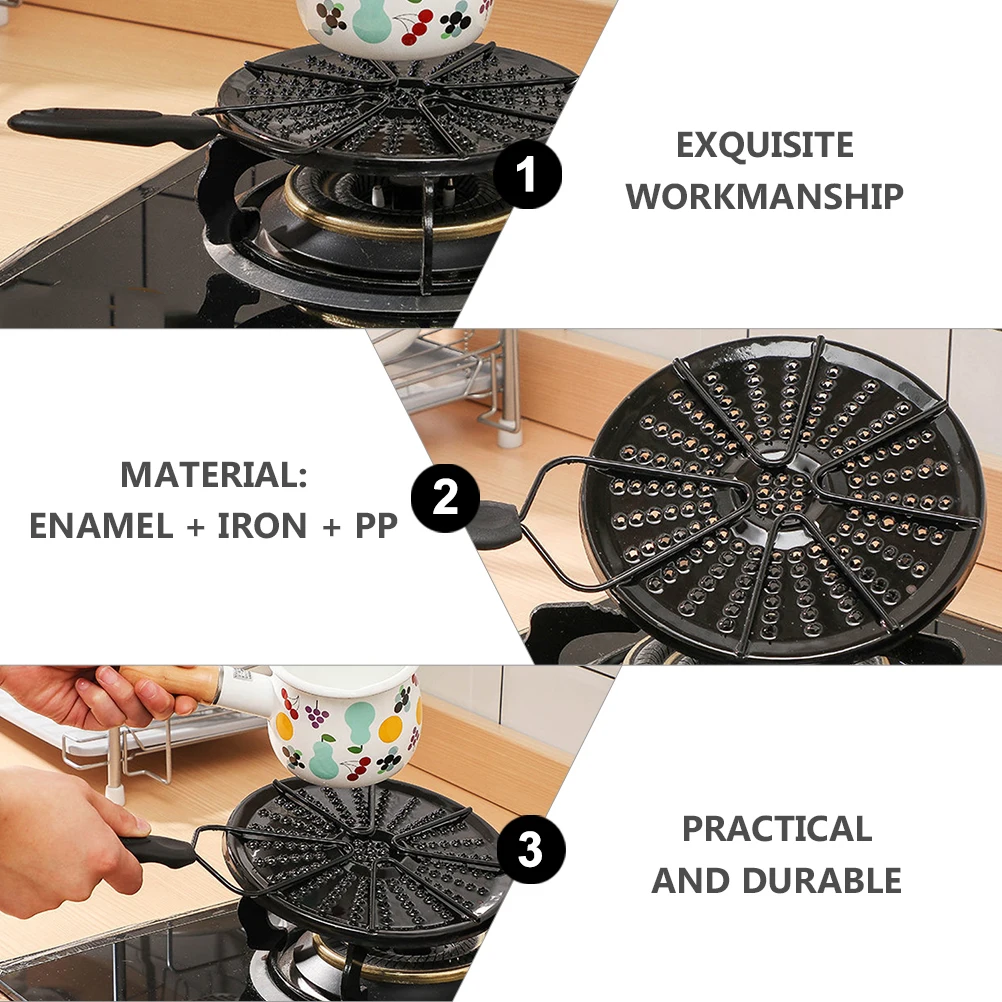 1
EXQUISITE WORKMANSHIP

MATERIAL: ENAMEL + IRON + PP
2

3
PRACTICAL AND DURABLE