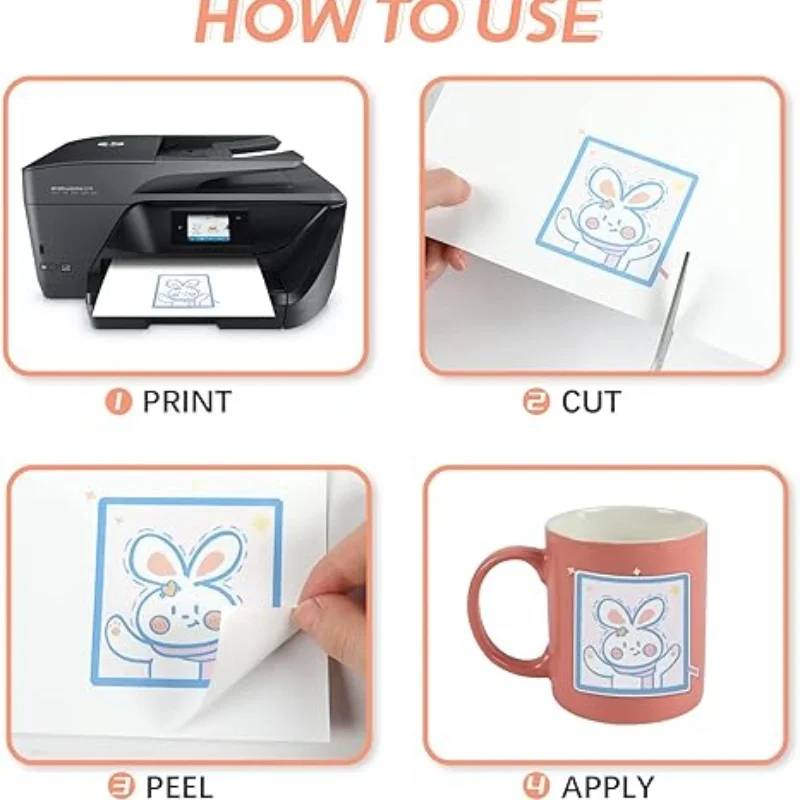 HOW TO USE

1 PRINT

2 CUT

3 PEEL

4 APPLY