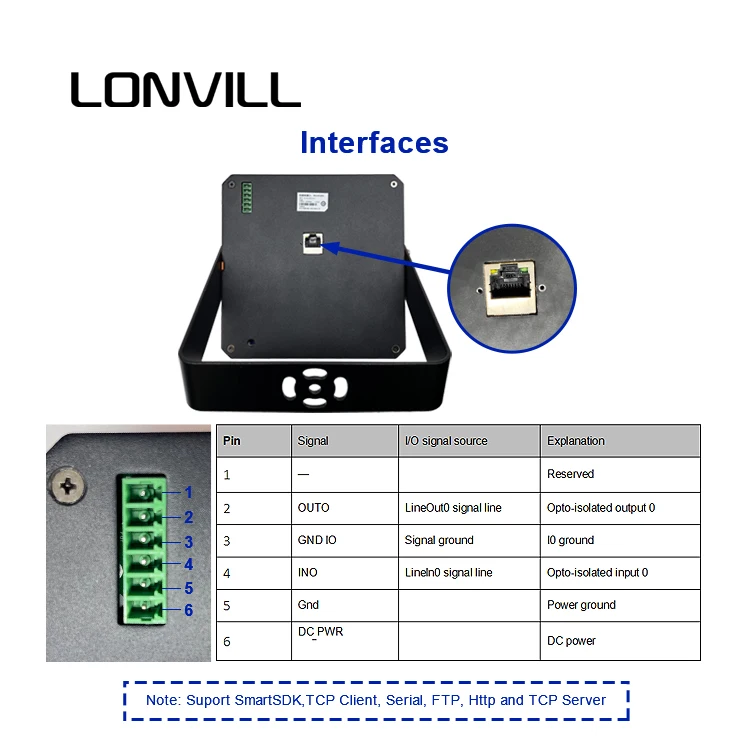 LONVILL

Interfaces

1
2
3
4
5
6

| Pin | Signal | I/O signal source | Explanation |
|---|---|---|---|
| 1 | — | | Reserved |
| 2 | OUTO | LineOut0 signal line | Opto-isolated output 0 |
| 3 | GND IO | Signal ground | I0 ground |
| 4 | INO | LineIn0 signal line | Opto-isolated input 0 |
| 5 | Gnd | | Power ground |
| 6 | DC_PWR | | DC power |

Note: Suport SmartSDK,TCP Client, Serial, FTP, Http and TCP Server