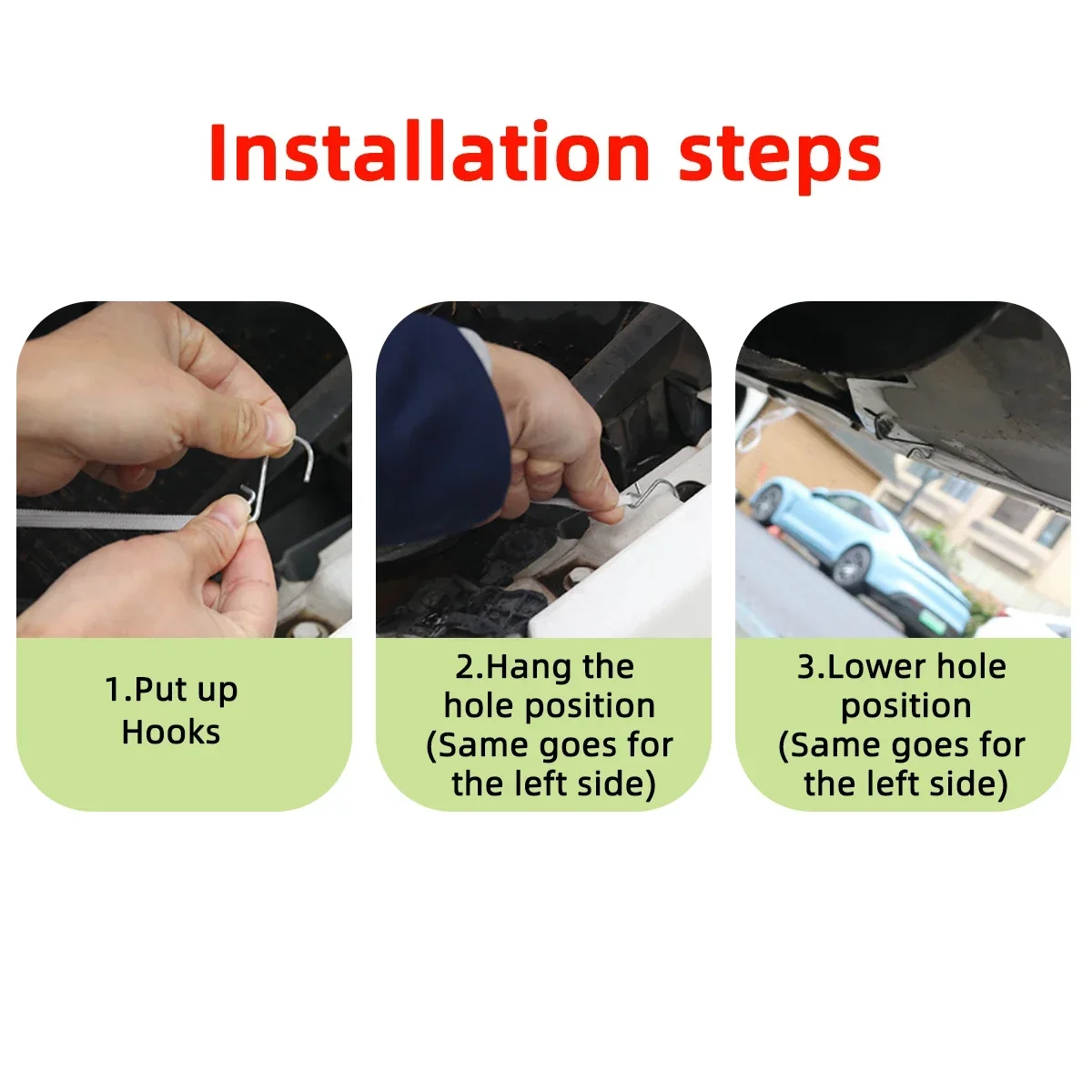 Installation steps

1.Put up Hooks

2.Hang the hole position (Same goes for the left side)

3.Lower hole position (Same goes for the left side)