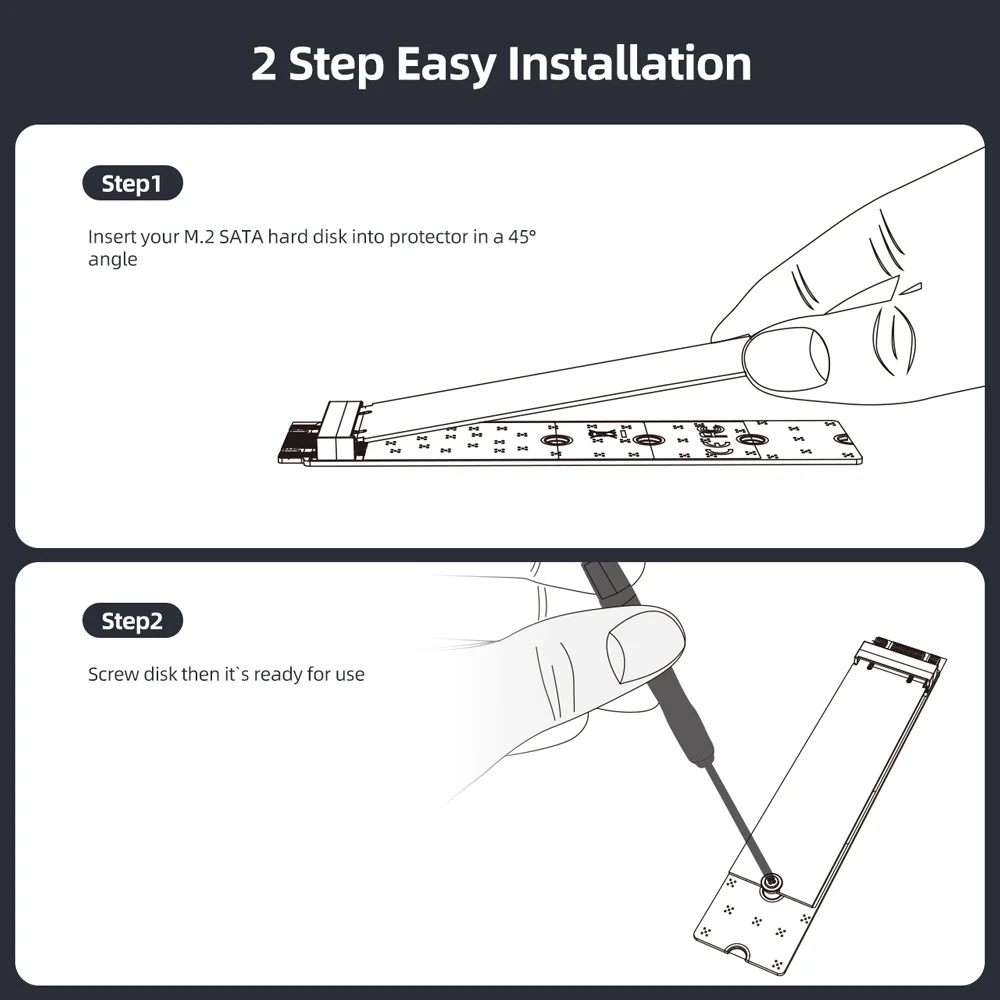 2 Step Easy Installation

Step1

Insert your M.2 SATA hard disk into protector in a 45° angle

Step2

Screw disk then it`s ready for use