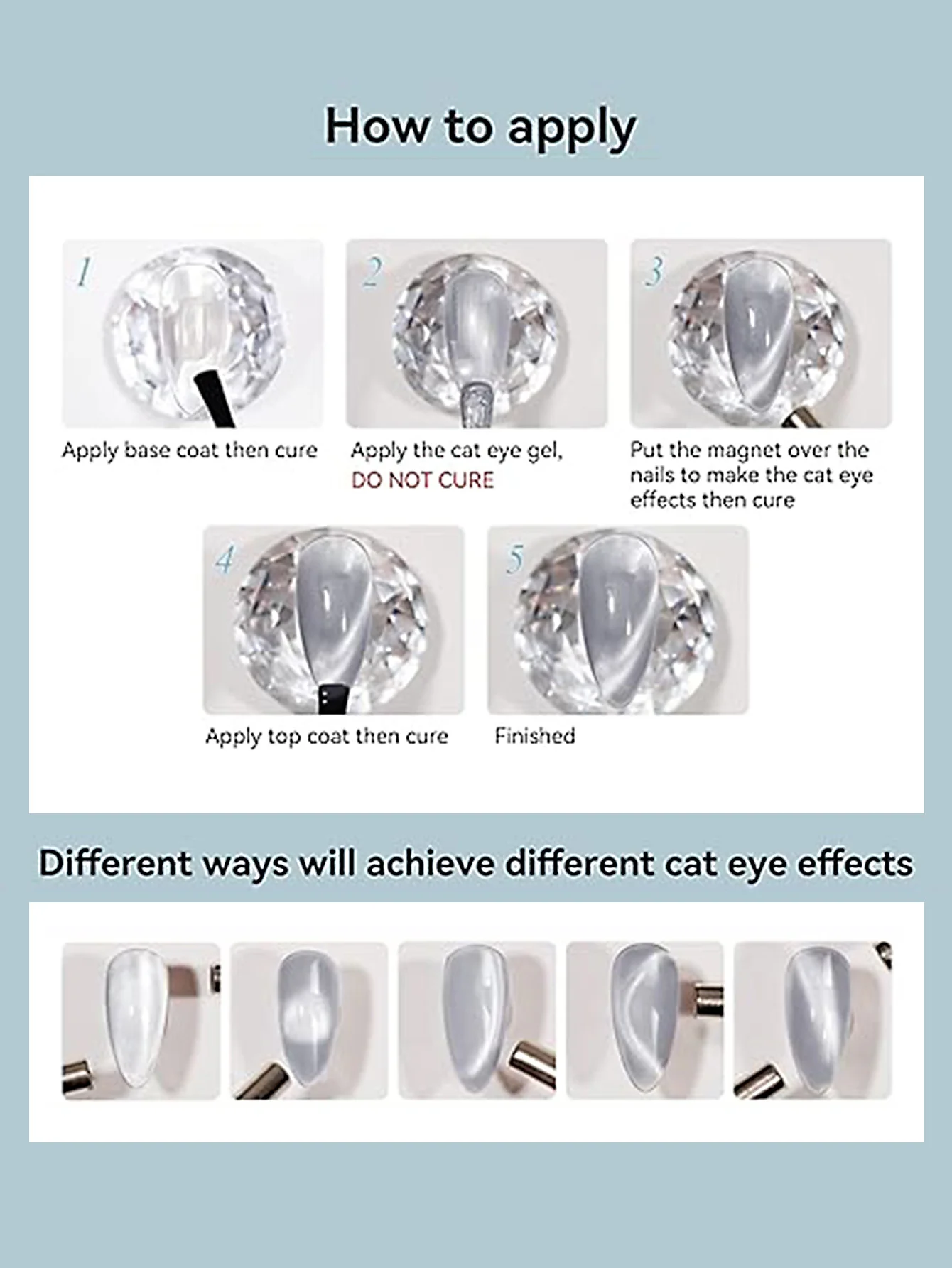 How to apply

1

Apply base coat then cure

2

Apply the cat eye gel, DO NOT CURE

3

Put the magnet over the nails to make the cat eye effects then cure

4

Apply top coat then cure

5

Finished

Different ways will achieve different cat eye effects