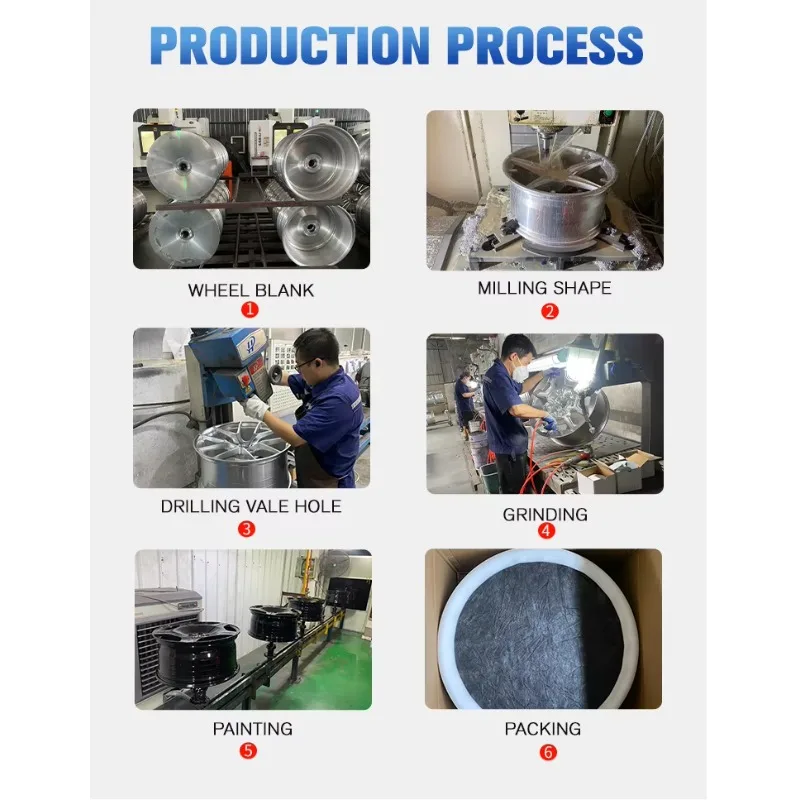 PRODUCTION PROCESS

WHEEL BLANK
1

MILLING SHAPE
2

DRILLING VALE HOLE
3

GRINDING
4

PAINTING
5

PACKING
6