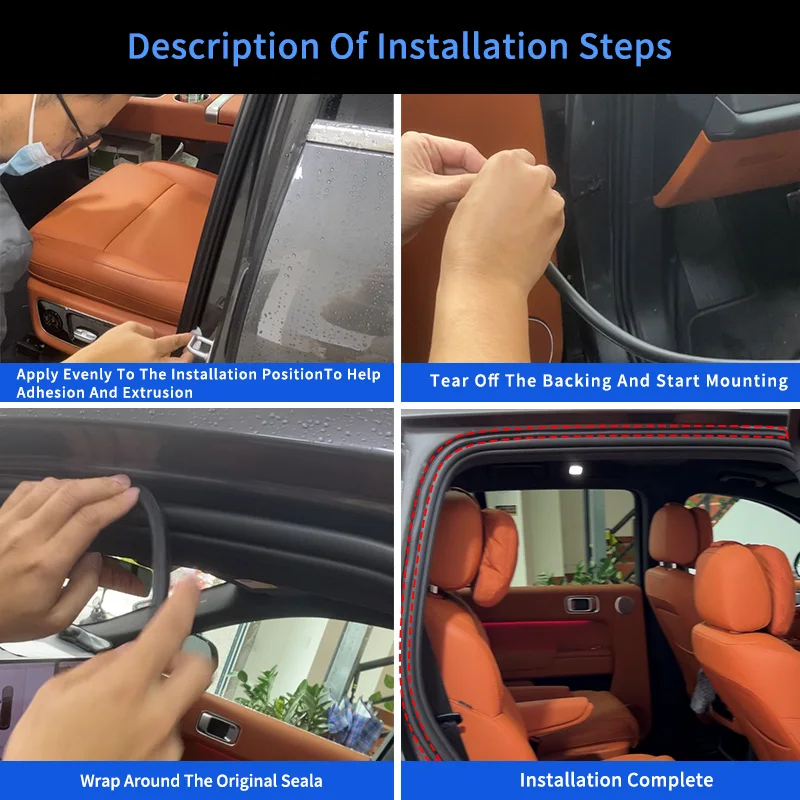 Description Of Installation Steps

Apply Evenly To The Installation PositionTo Help Adhesion And Extrusion

Tear Off The Backing And Start Mounting

Wrap Around The Original Seala

Installation Complete