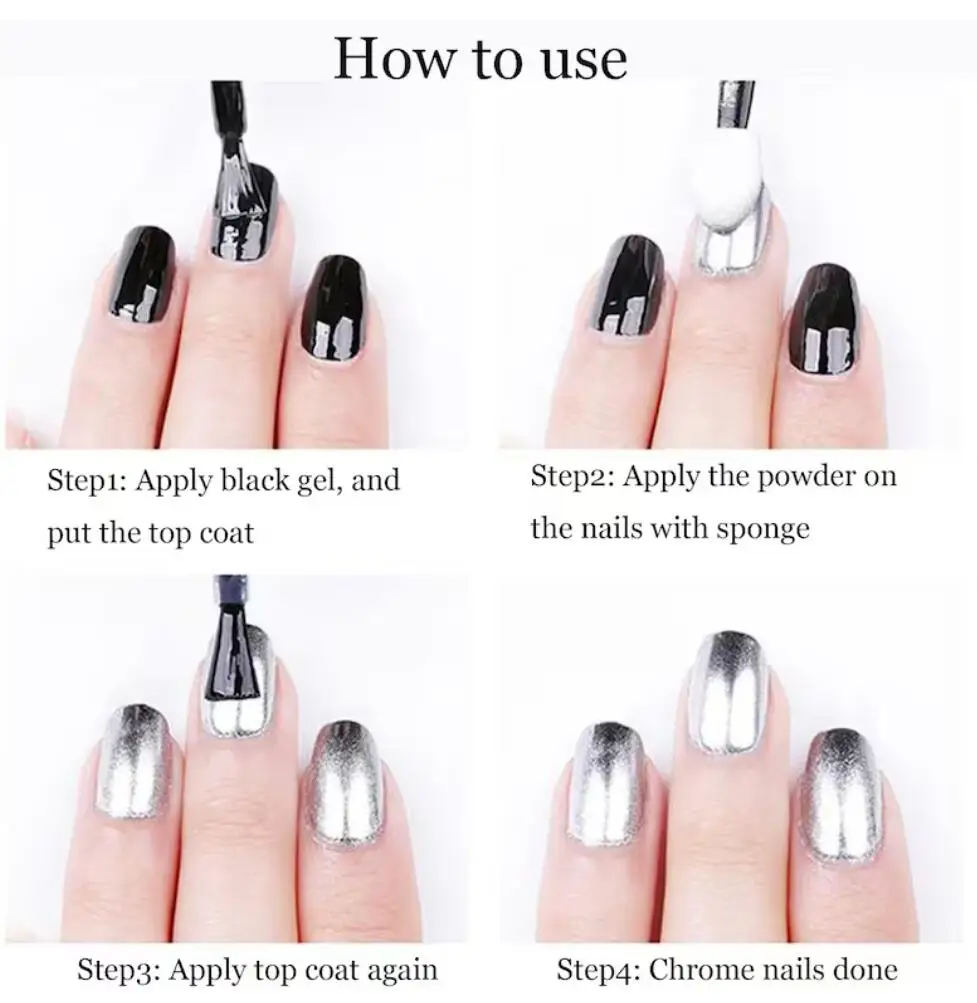 How to use

Step1: Apply black gel, and put the top coat

Step2: Apply the powder on the nails with sponge

Step3: Apply top coat again

Step4: Chrome nails done