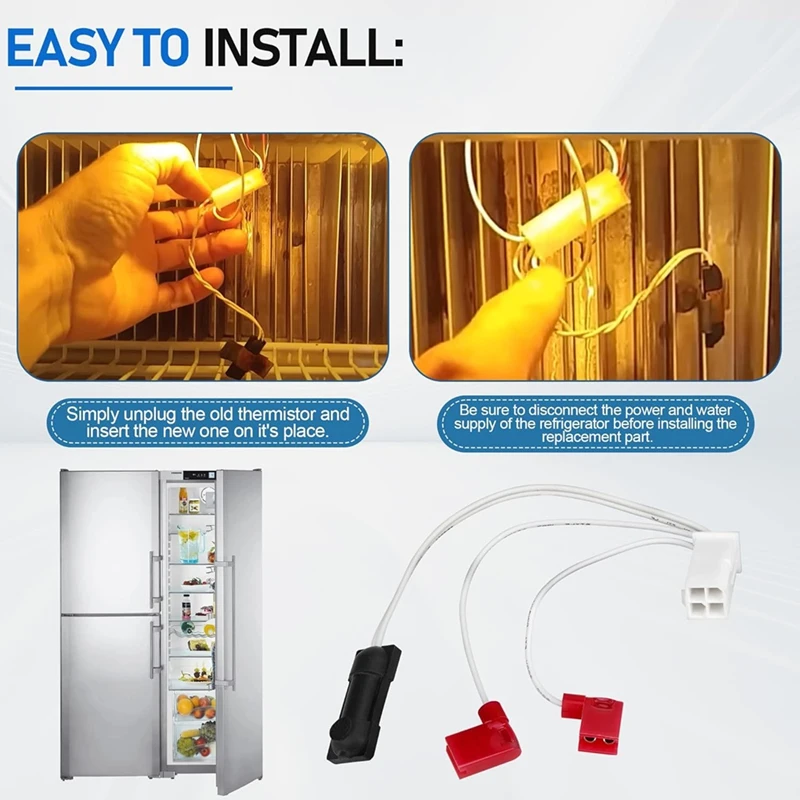 EASY TO INSTALL:

Simply unplug the old thermistor and insert the new one on it's place.

Be sure to disconnect the power and water supply of the refrigerator before installing the replacement part.