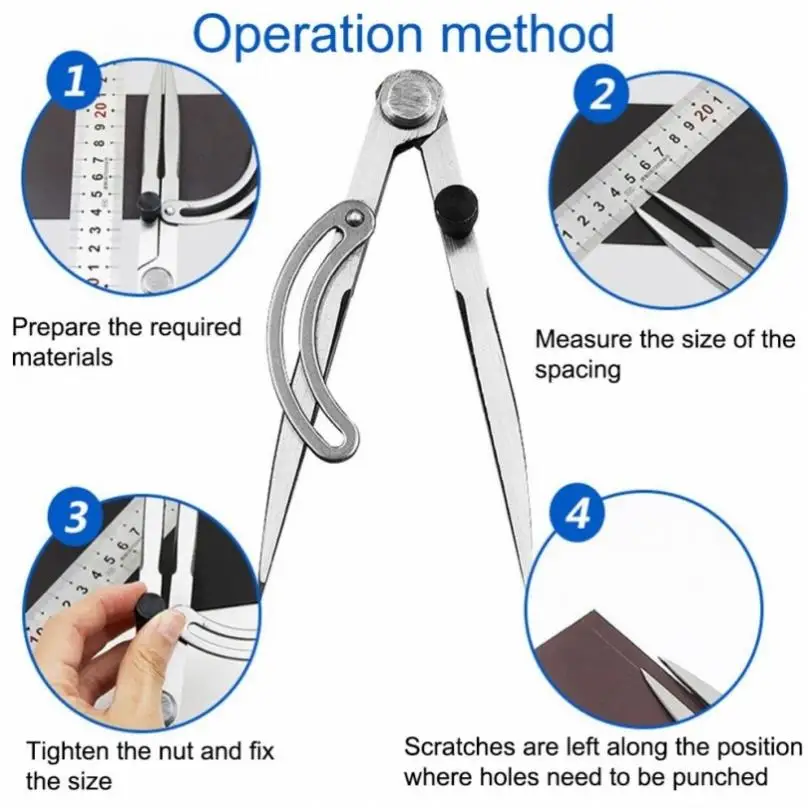 Operation method

1

Prepare the required materials

2

Measure the size of the spacing

3

Tighten the nut and fix the size

4

Scratches are left along the position where holes need to be punched