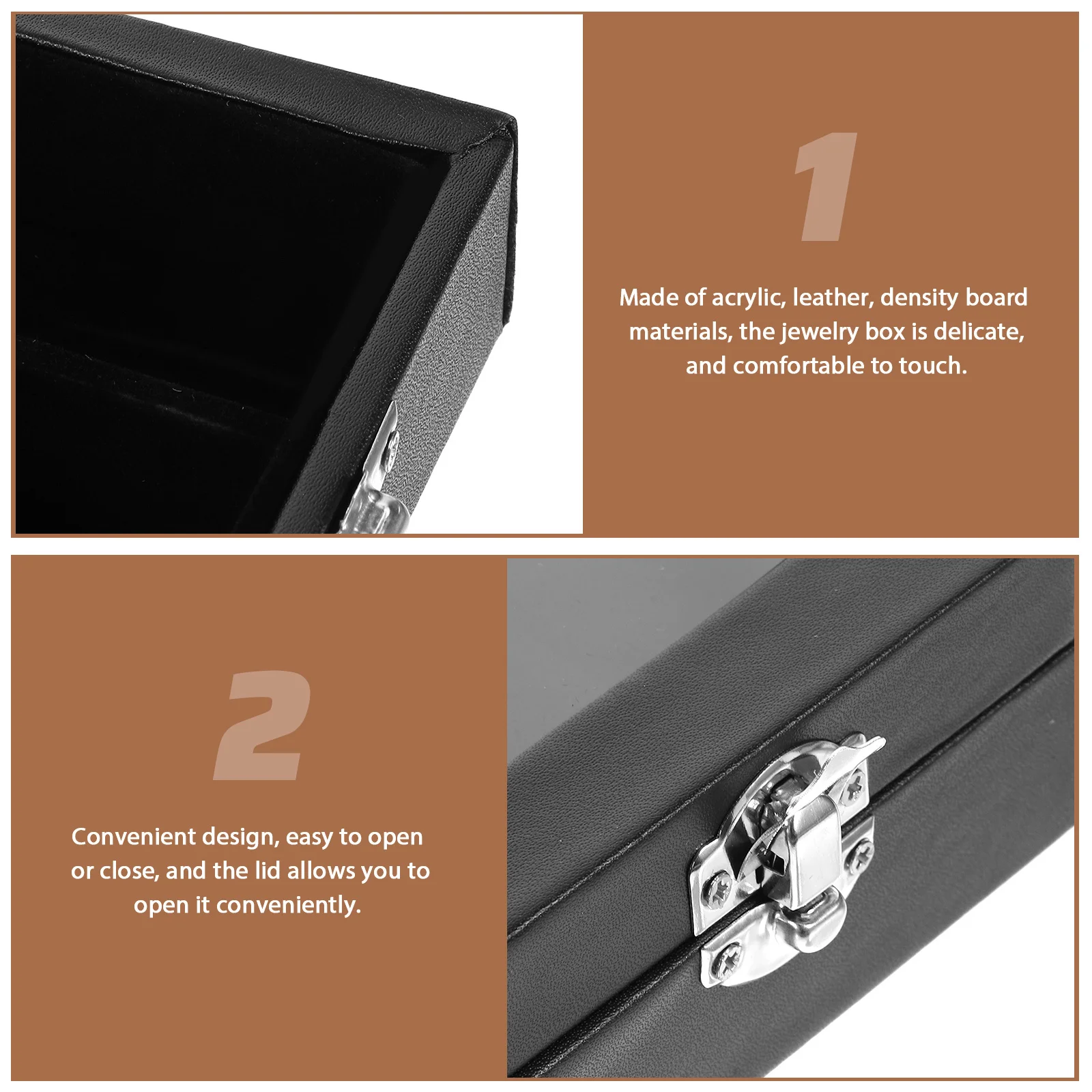 1

Made of acrylic, leather, density board materials, the jewelry box is delicate, and comfortable to touch.

2

Convenient design, easy to open or close, and the lid allows you to open it conveniently.