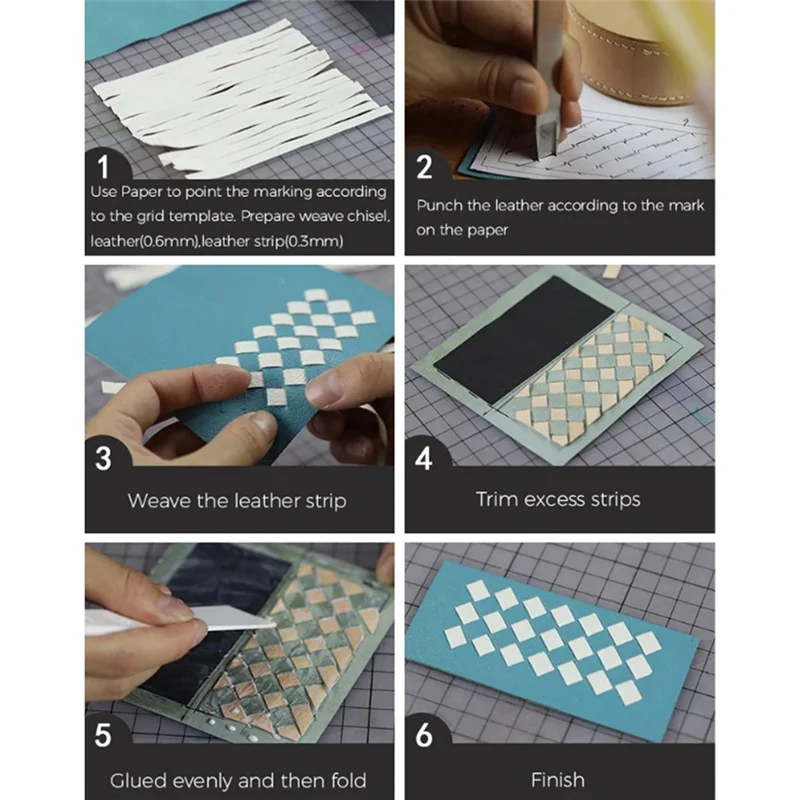 1
Use Paper to point the marking according to the grid template. Prepare weave chisel, leather(0.6mm),leather strip(0.3mm)

2
Punch the leather according to the mark on the paper

3
Weave the leather strip

4
Trim excess strips

5
Glued evenly and then fold

6
Finish