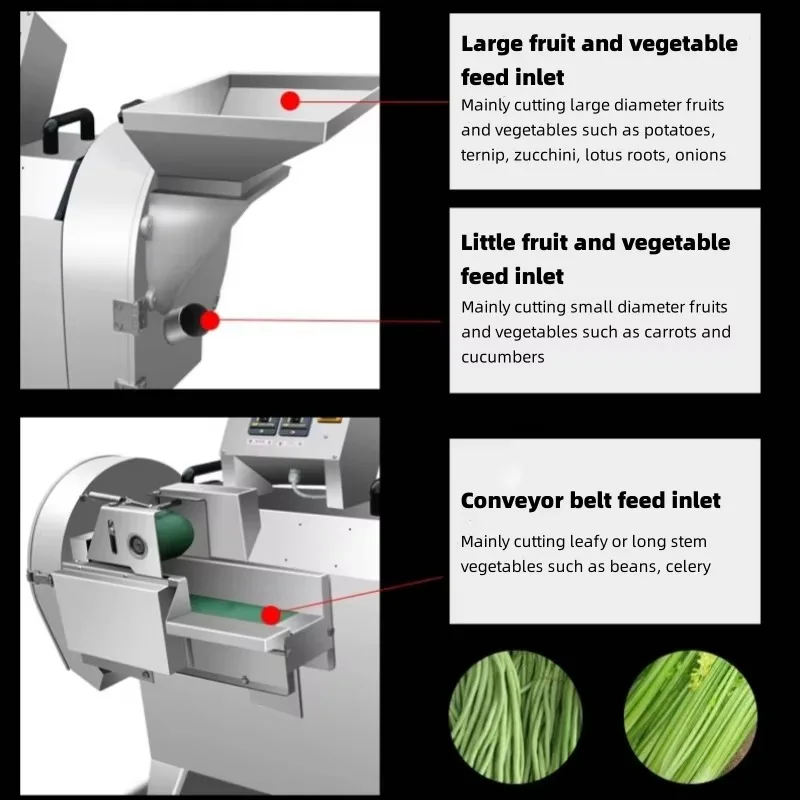 Large fruit and vegetable feed inlet

Mainly cutting large diameter fruits and vegetables such as potatoes, ternip, zucchini, lotus roots, onions

Little fruit and vegetable feed inlet

Mainly cutting small diameter fruits and vegetables such as carrots and cucumbers

Conveyor belt feed inlet

Mainly cutting leafy or long stem vegetables such as beans, celery