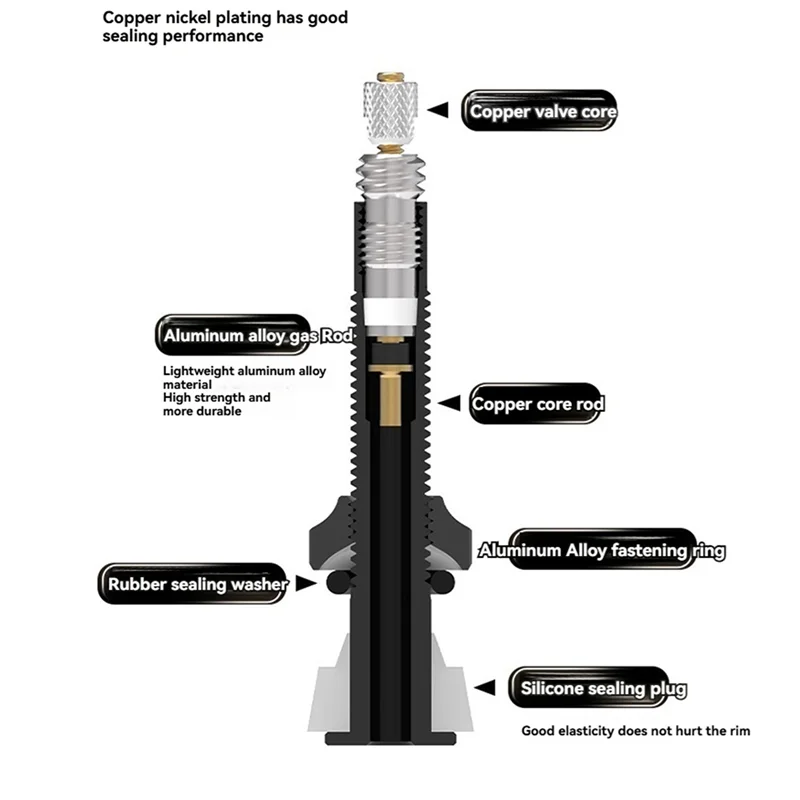 Copper nickel plating has good sealing performance

Copper valve core

Aluminum alloy gas Rod

Lightweight aluminum alloy material
High strength and more durable

Copper core rod

Aluminum Alloy fastening ring

Rubber sealing washer

Silicone sealing plug

Good elasticity does not hurt the rim