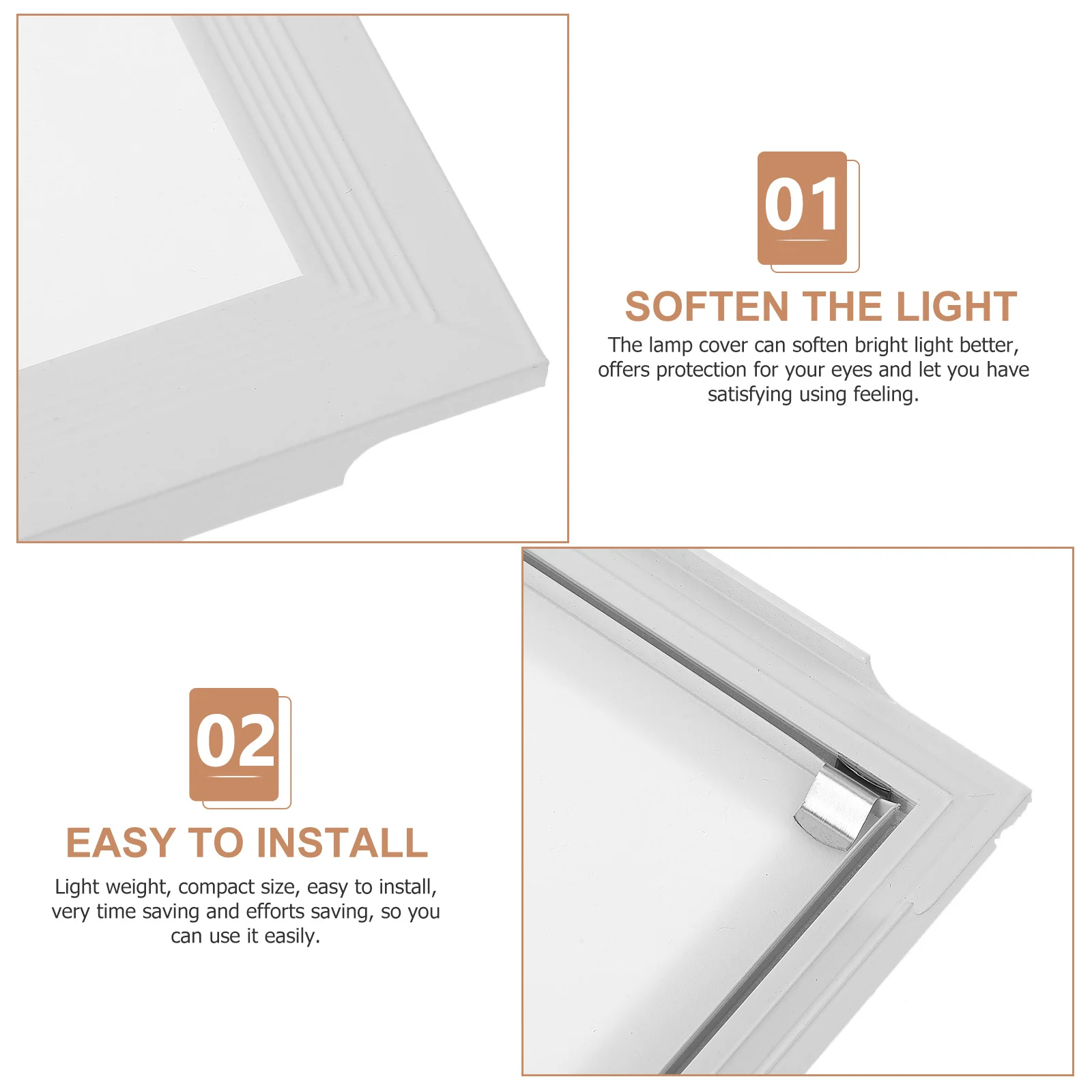 01

SOFTEN THE LIGHT

The lamp cover can soften bright light better, offers protection for your eyes and let you have satisfying using feeling.

02

EASY TO INSTALL

Light weight, compact size, easy to install, very time saving and efforts saving, so you can use it easily.