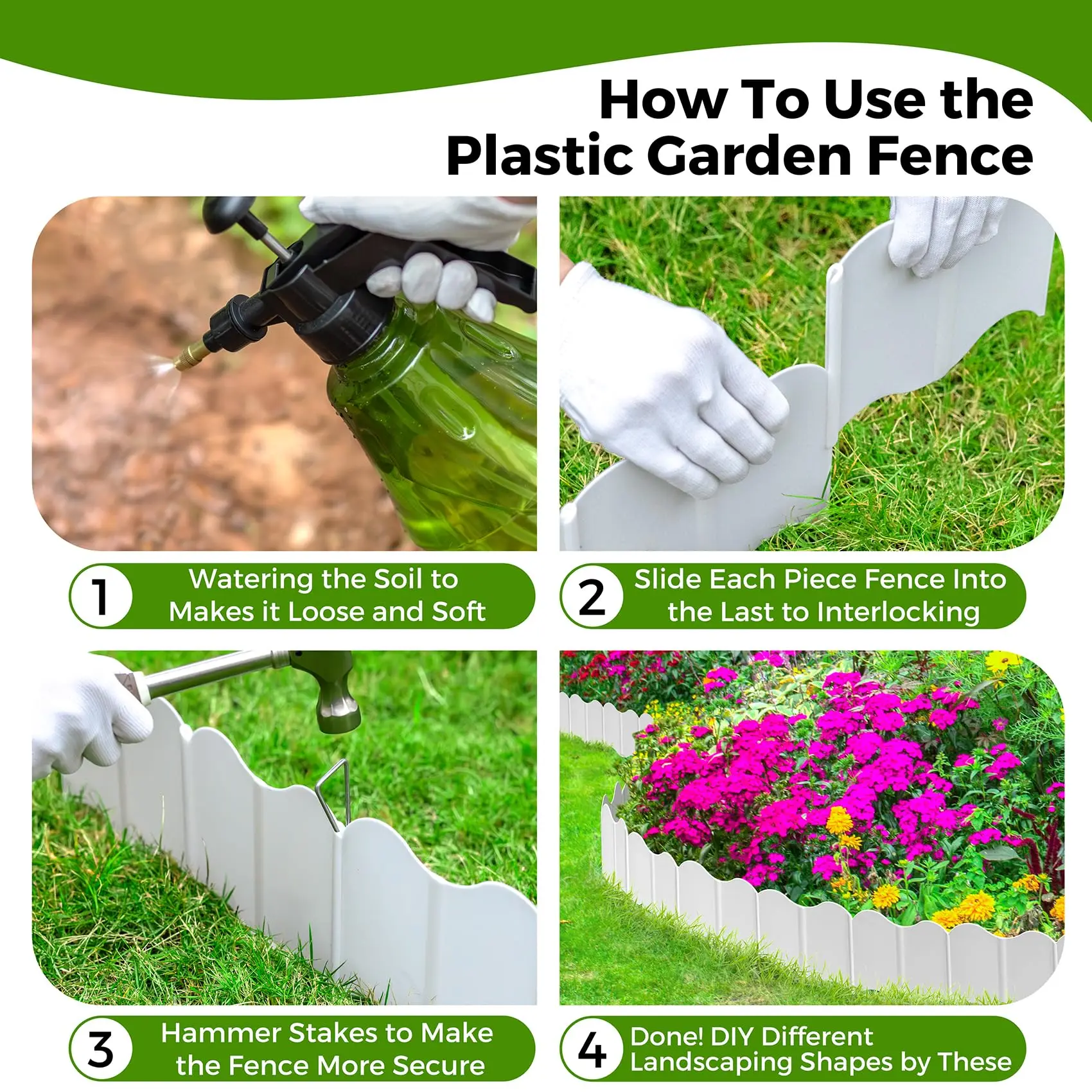 How To Use the Plastic Garden Fence

1 Watering the Soil to Makes it Loose and Soft

2 Slide Each Piece Fence Into the Last to Interlocking

3 Hammer Stakes to Make the Fence More Secure

4 Done! DIY Different Landscaping Shapes by These