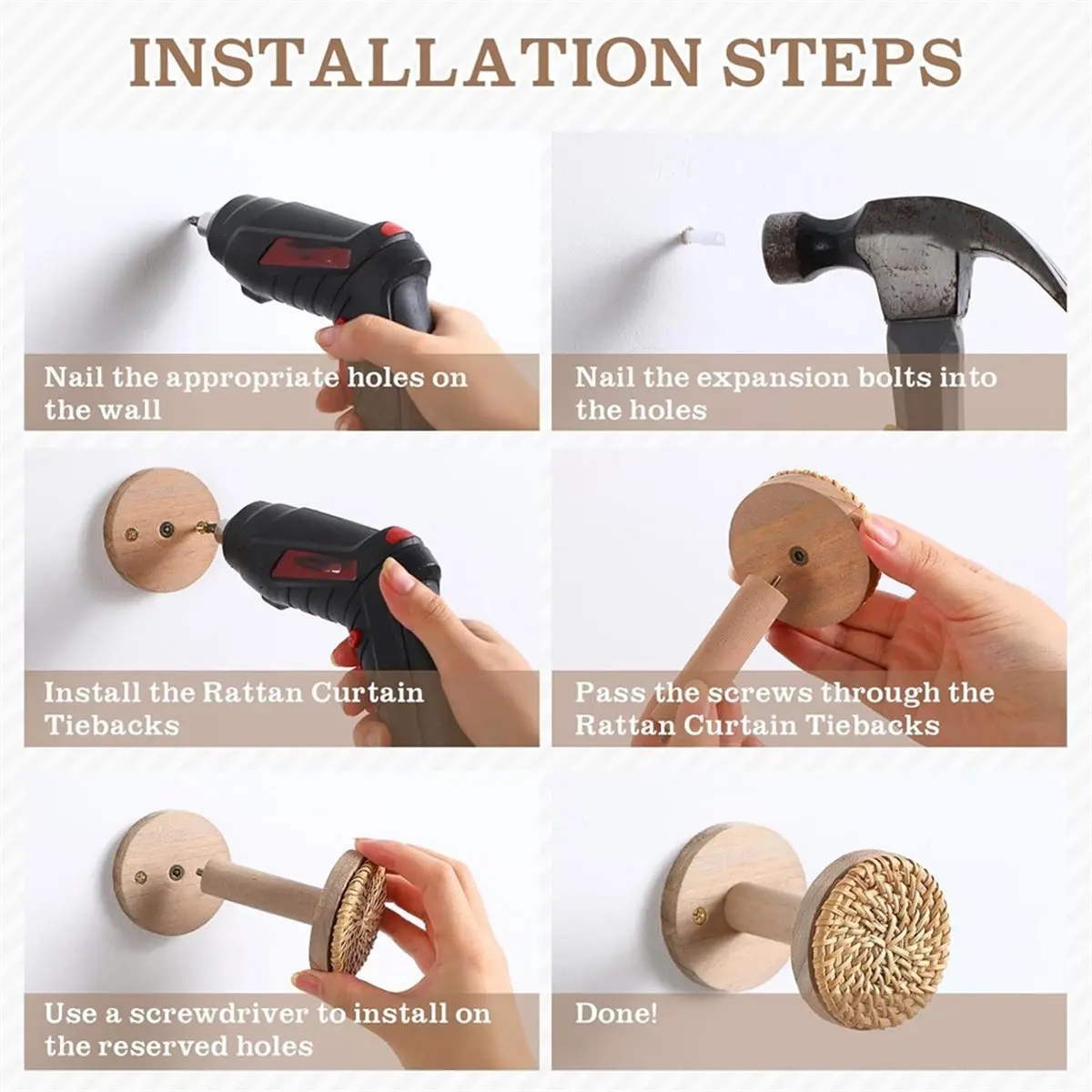 INSTALLATION STEPS

Nail the appropriate holes on the wall

Nail the expansion bolts into the holes

Install the Rattan Curtain Tiebacks

Pass the screws through the Rattan Curtain Tiebacks

Use a screwdriver to install on the reserved holes

Done!