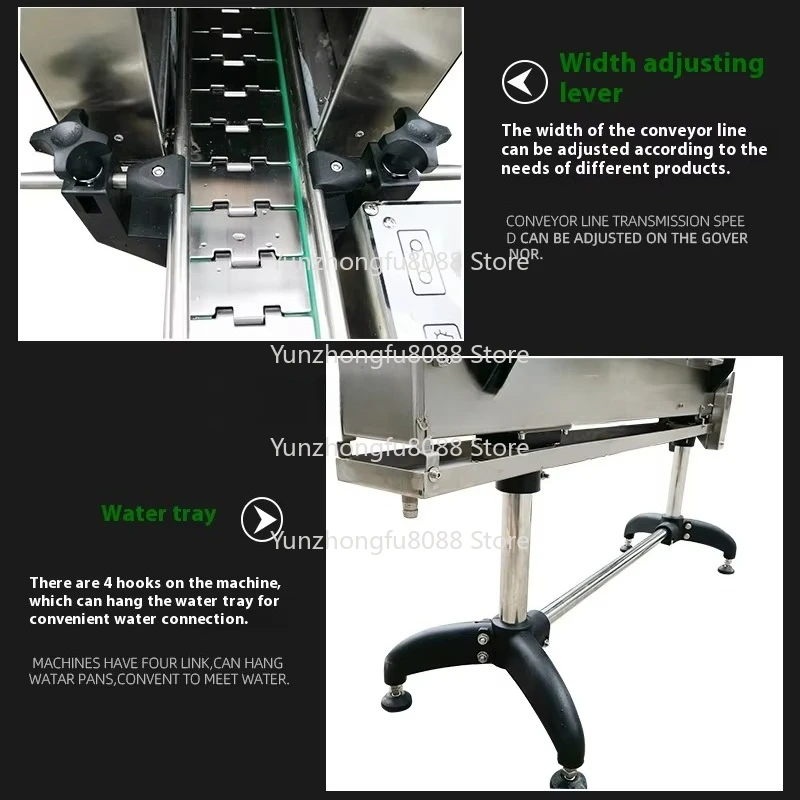 Width adjusting lever

The width of the conveyor line can be adjusted according to the needs of different products.

CONVEYOR LINE TRANSMISSION SPEED CAN BE ADJUSTED ON THE GOVERNOR.

Yunzhongfu8088 Store

Yunzhongfu8088 Store

Yunzhongfu8088 Store

Water tray

Yunzhongfu8088 Store

There are 4 hooks on the machine, which can hang the water tray for convenient water connection.

MACHINES HAVE FOUR LINK,CAN HANG WATAR PANS,CONVENT TO MEET WATER.