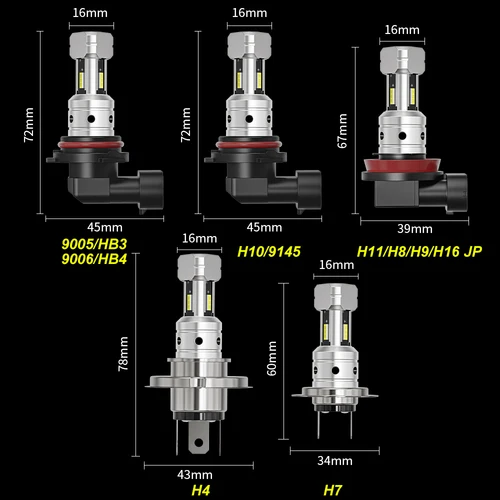 16mm
72mm
45mm
9005/HB3
9006/HB4

16mm
72mm
45mm
H10/9145

16mm
67mm
39mm
H11/H8/H9/H16 JP

16mm
78mm
43mm
H4

16mm
60mm
34mm
H7