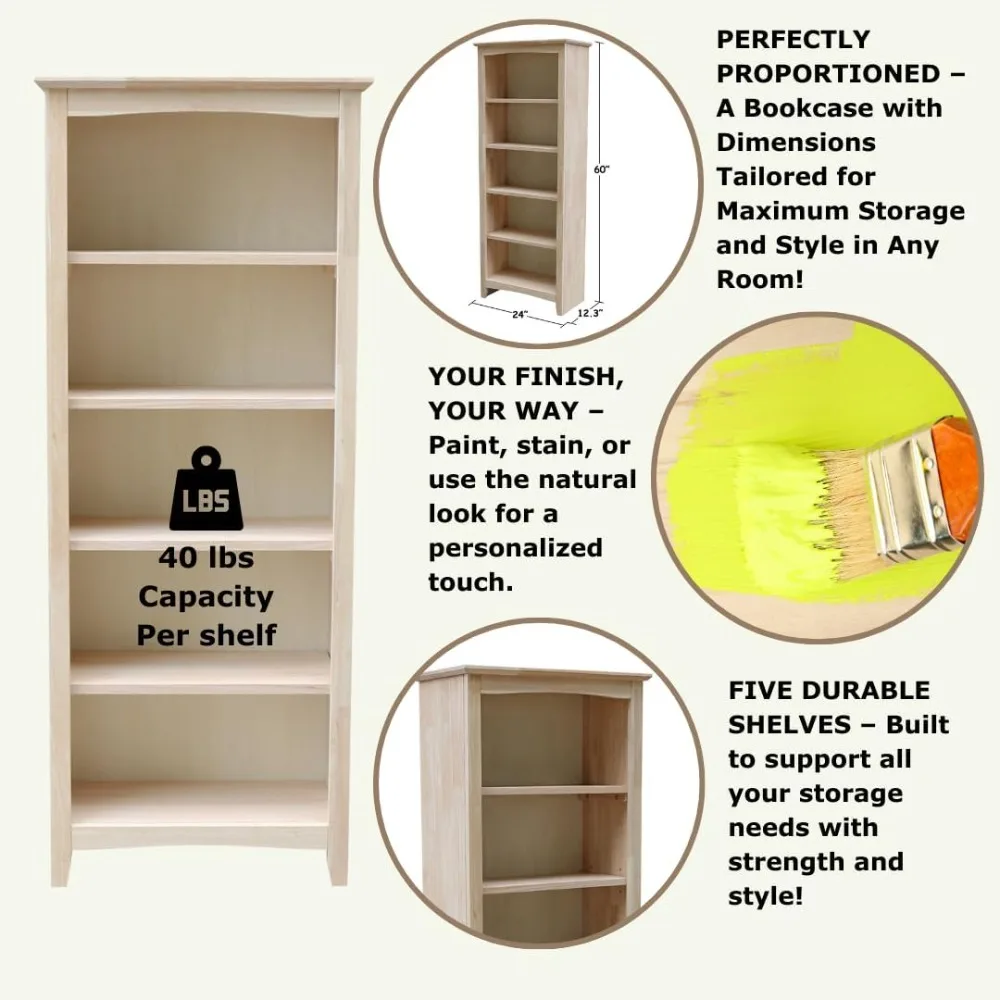 LBS

40 lbs Capacity Per shelf

60"

24"

12.3"

PERFECTLY PROPORTIONED – A Bookcase with Dimensions Tailored for Maximum Storage and Style in Any Room!

YOUR FINISH, YOUR WAY – Paint, stain, or use the natural look for a personalized touch.

FIVE DURABLE SHELVES – Built to support all your storage needs with strength and style!