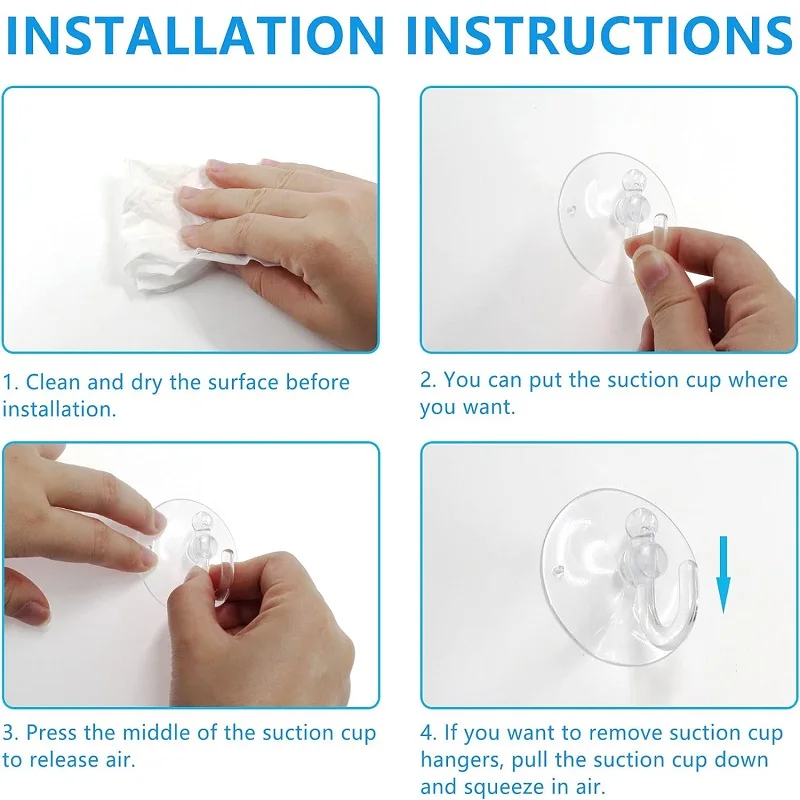 INSTALLATION INSTRUCTIONS

1. Clean and dry the surface before installation.

2. You can put the suction cup where you want.

3. Press the middle of the suction cup to release air.

4. If you want to remove suction cup hangers, pull the suction cup down and squeeze in air.