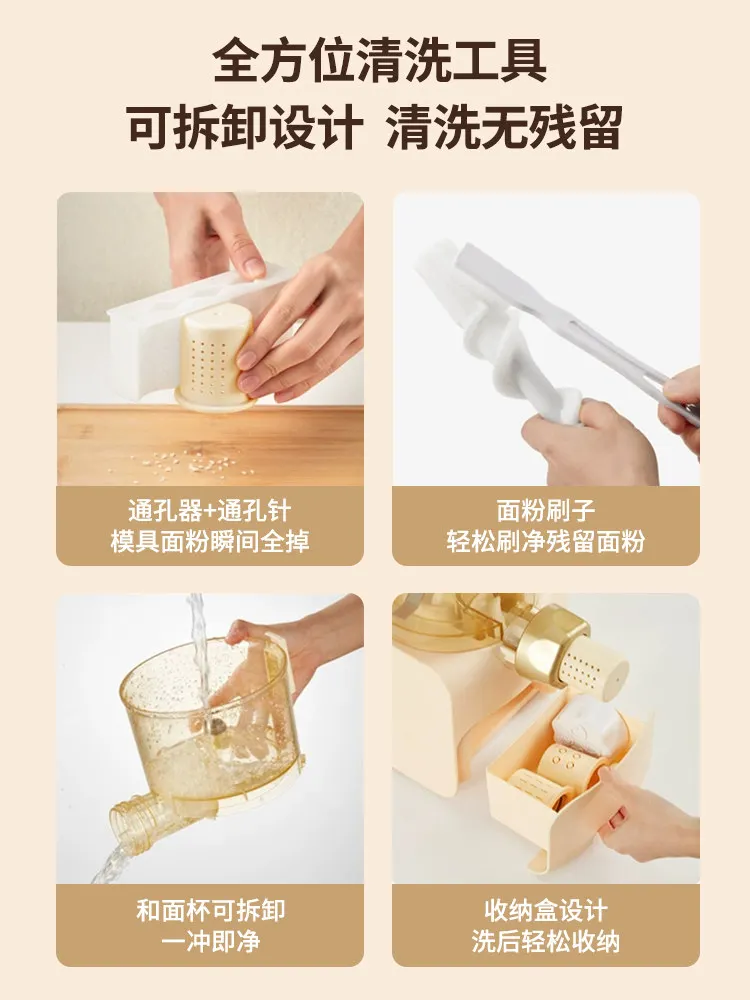 全方位清洗工具
可拆卸设计 清洗无残留

通孔器+通孔针
模具面粉瞬间全掉

面粉刷子
轻松刷净残留面粉

和面杯可拆卸
一冲即净

收纳盒设计
洗后轻松收纳