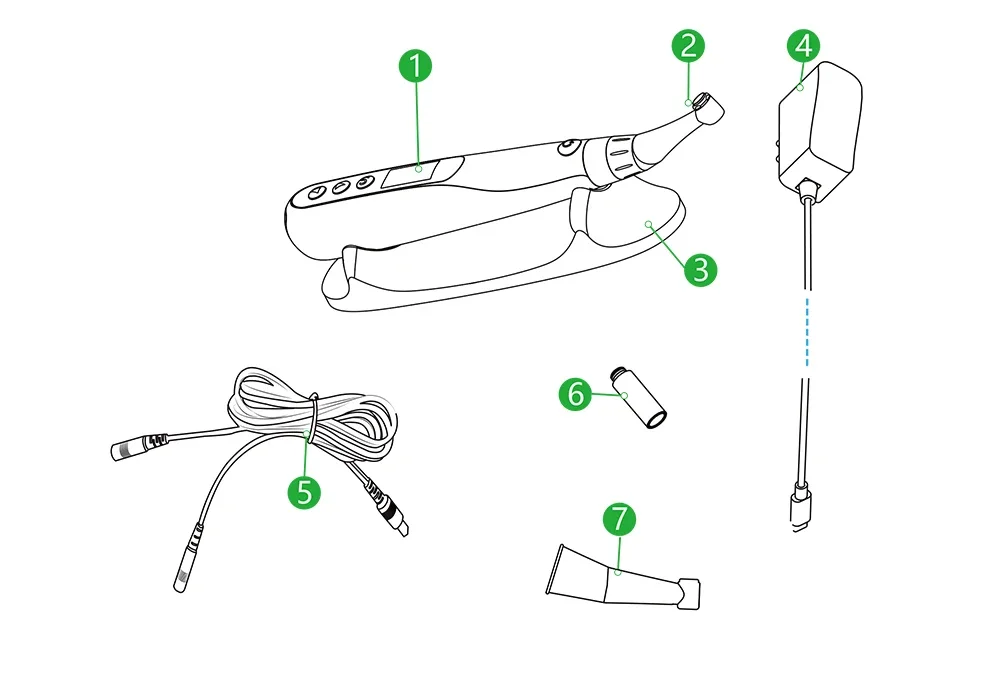 1
2
4
3
6
5
7