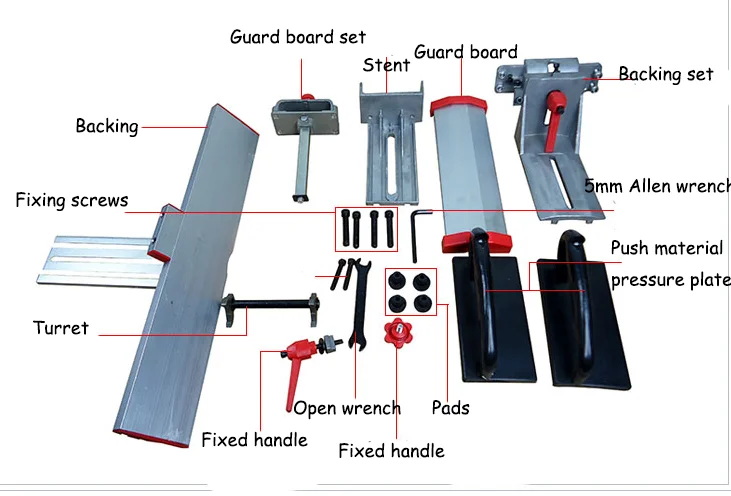 Guard board set
Stent
Guard board
Backing set
Backing
5mm Allen wrench
Fixing screws
Push material
pressure plate
Turret
Open wrench
Pads
Fixed handle
Fixed handle