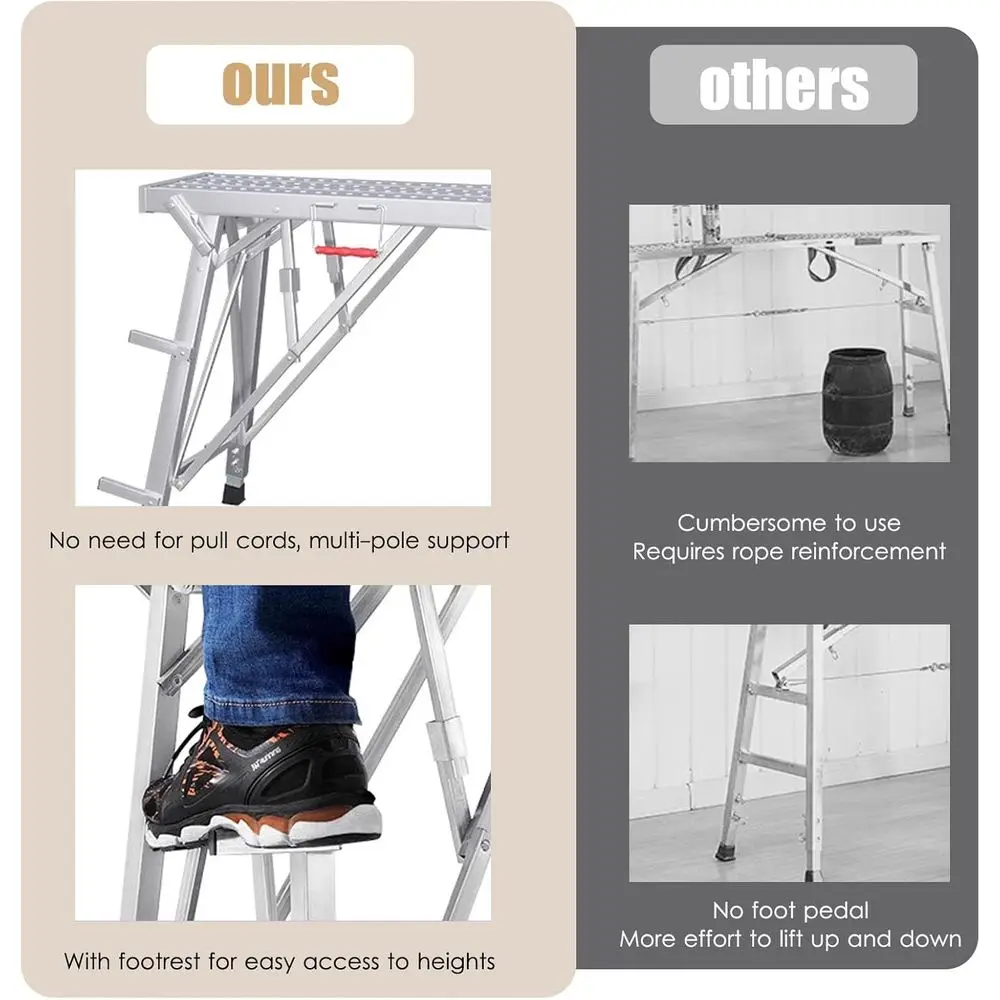 ours

No need for pull cords, multi-pole support

With footrest for easy access to heights

others

Cumbersome to use
Requires rope reinforcement

No foot pedal
More effort to lift up and down