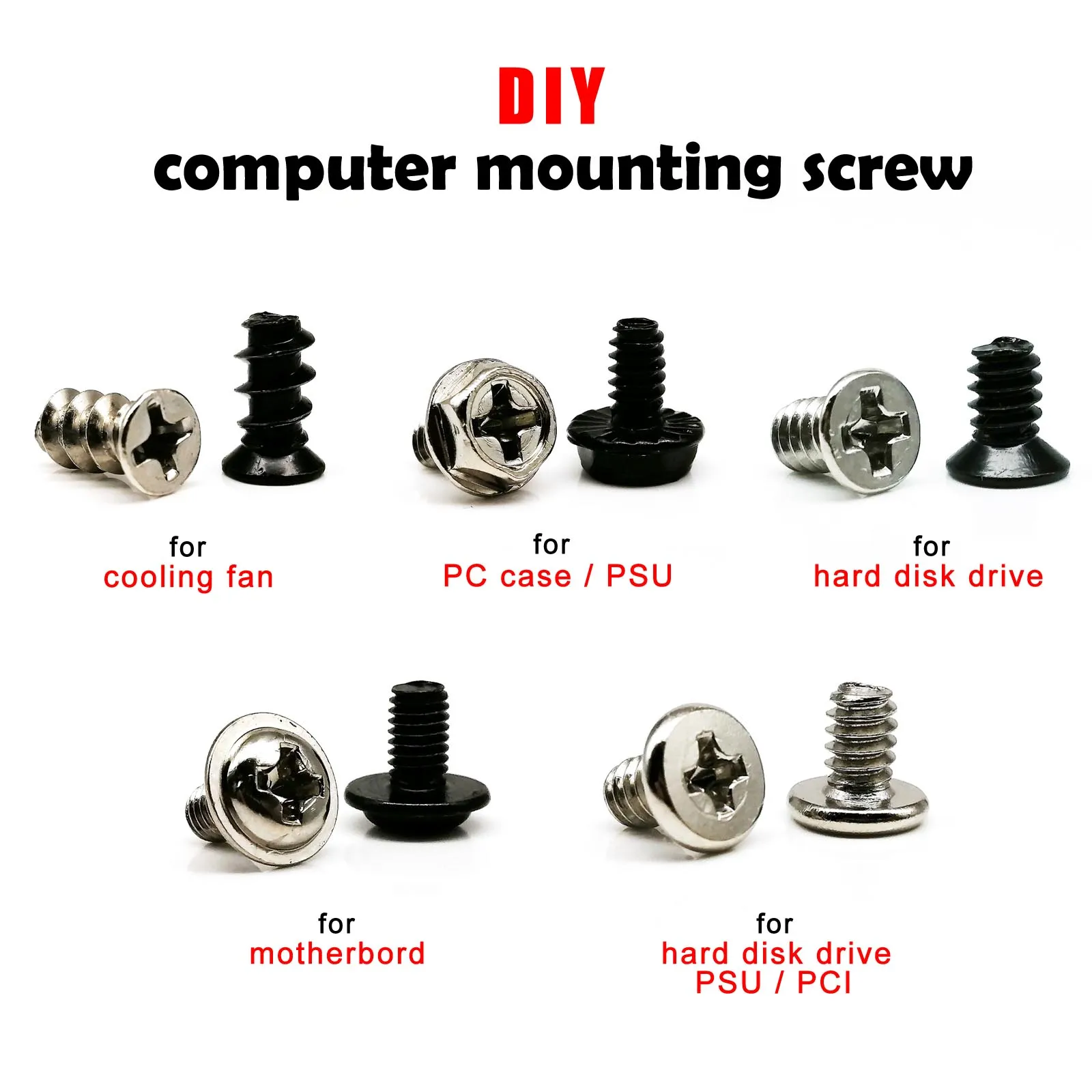 DIY
computer mounting screw

for
cooling fan

for
PC case / PSU

for
hard disk drive

for
motherbord

for
hard disk drive
PSU / PCI