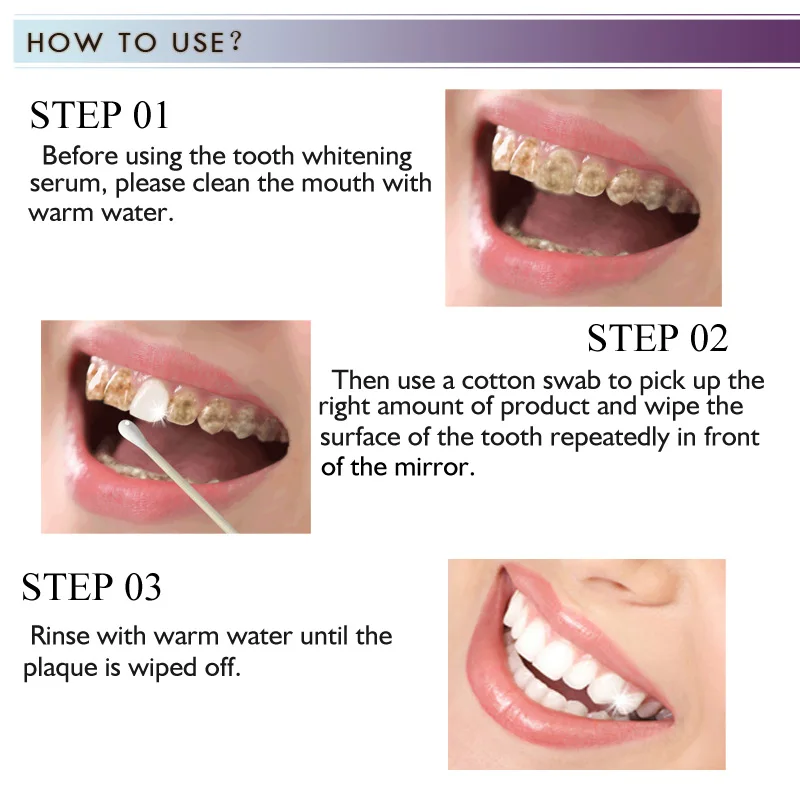 HOW TO USE?

STEP 01

Before using the tooth whitening serum, please clean the mouth with warm water.

STEP 02

Then use a cotton swab to pick up the right amount of product and wipe the surface of the tooth repeatedly in front of the mirror.

STEP 03

Rinse with warm water until the plaque is wiped off.