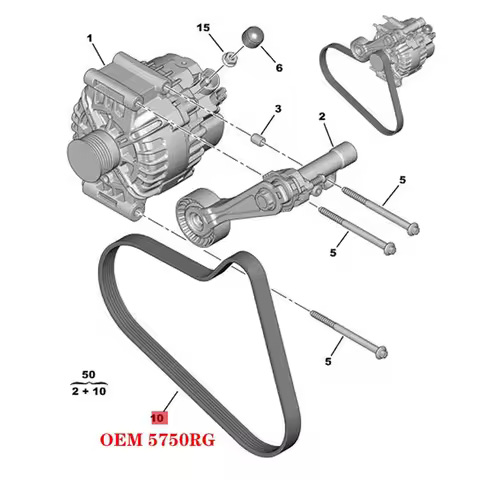 1
15
6
3
2
5
5
5
50
2 + 10
10
OEM 5750RG