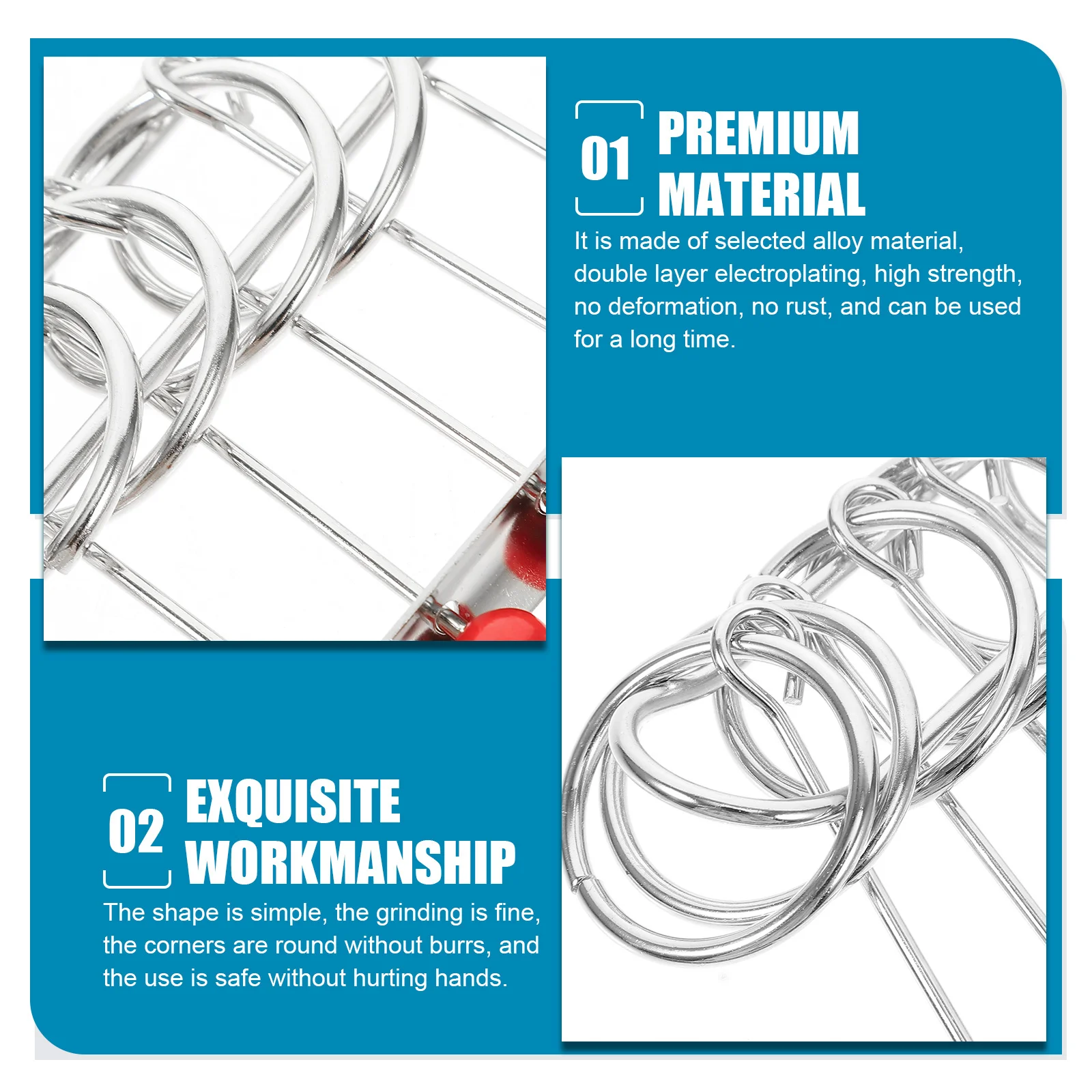 01 PREMIUM MATERIAL

It is made of selected alloy material, double layer electroplating, high strength, no deformation, no rust, and can be used for a long time.

02 EXQUISITE WORKMANSHIP

The shape is simple, the grinding is fine, the corners are round without burrs, and the use is safe without hurting hands.