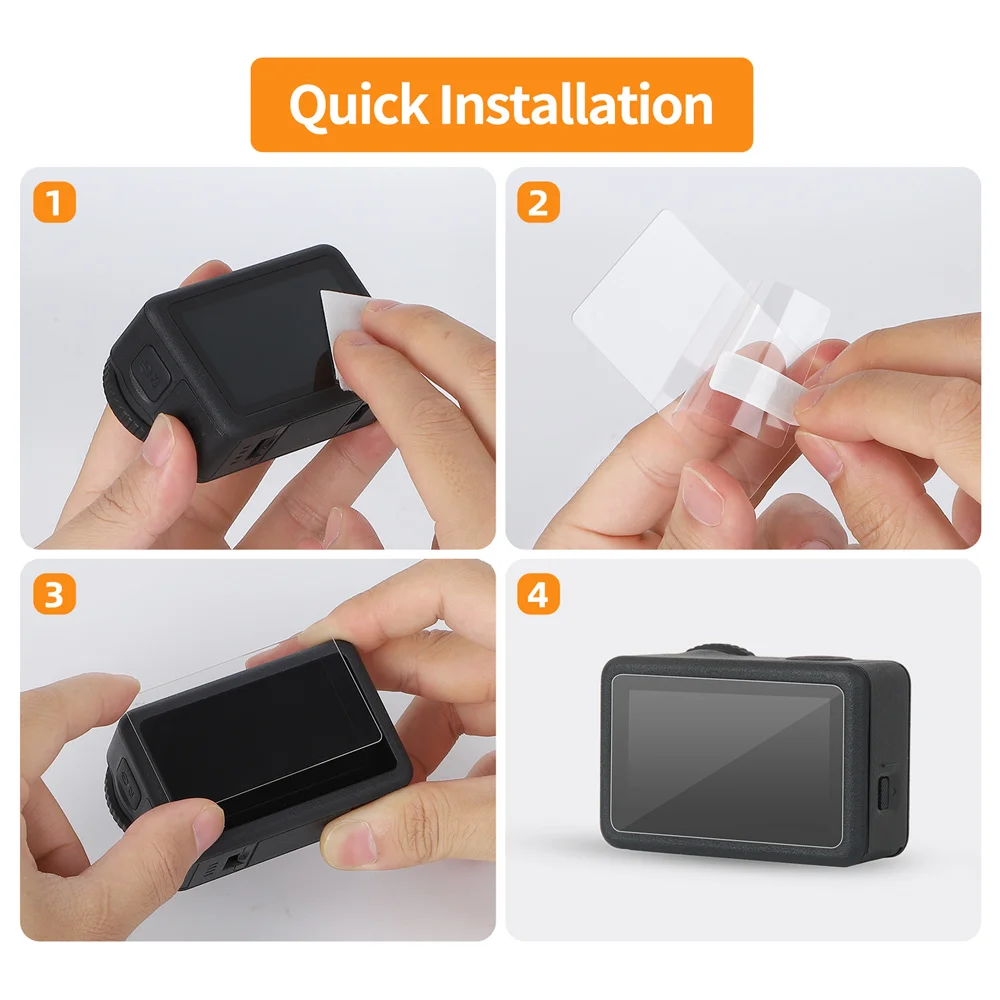 Quick Installation

1

2

3

4