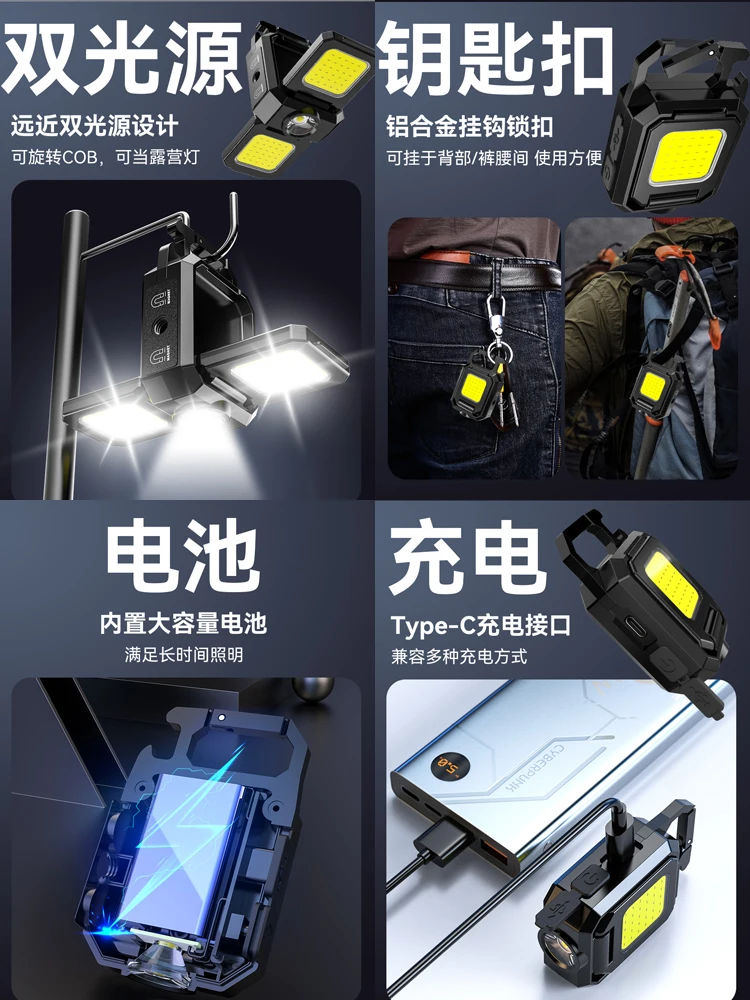 双光源
远近双光源设计
可旋转COB，可当露营灯

钥匙扣
铝合金挂钩锁扣
可挂于背部/裤腰间 使用方便

电池
内置大容量电池
满足长时间照明

充电
Type-C充电接口
兼容多种充电方式

CYBERPUNK