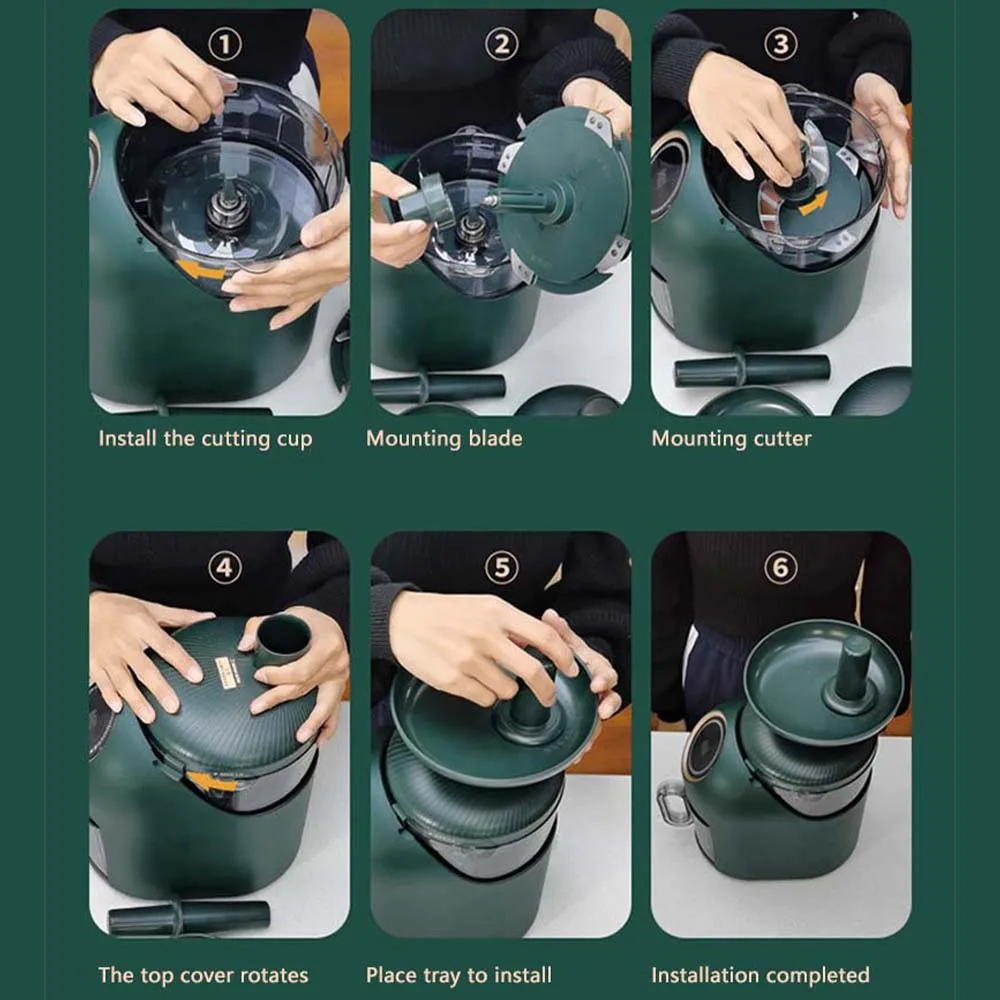 ①

Install the cutting cup

②

Mounting blade

③

Mounting cutter

④

The top cover rotates

⑤

Place tray to install

⑥

Installation completed