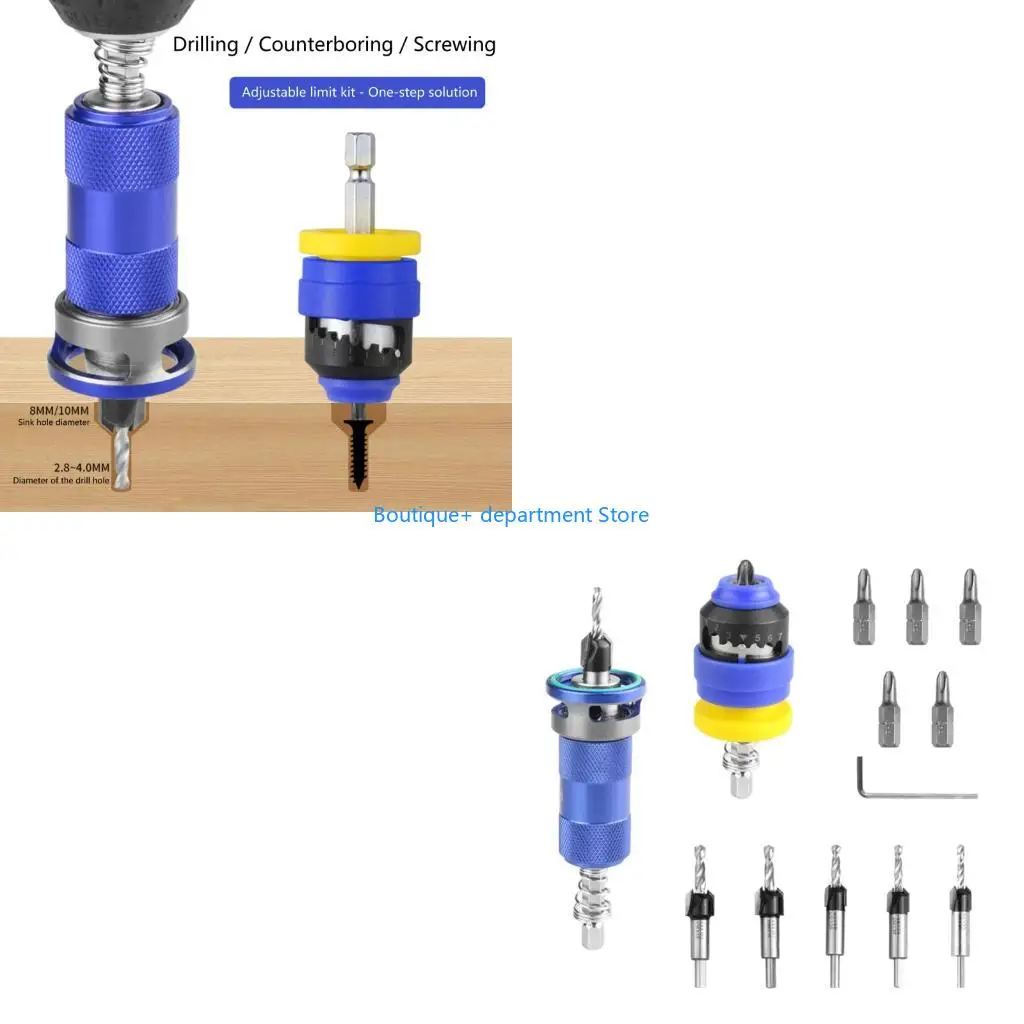 Drilling / Counterboring / Screwing

Adjustable limit kit - One-step solution

8MM/10MM
Sink hole diameter

2.8~4.0MM
Diameter of the drill hole

Boutique+ department Store

5 6 7