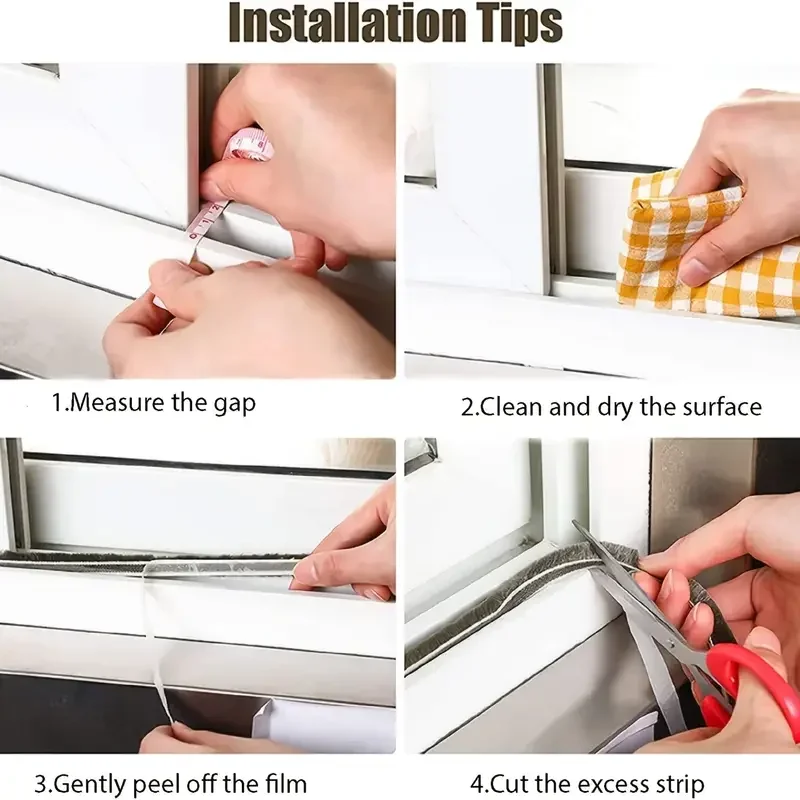 Installation Tips

1.Measure the gap

2.Clean and dry the surface

3.Gently peel off the film

4.Cut the excess strip