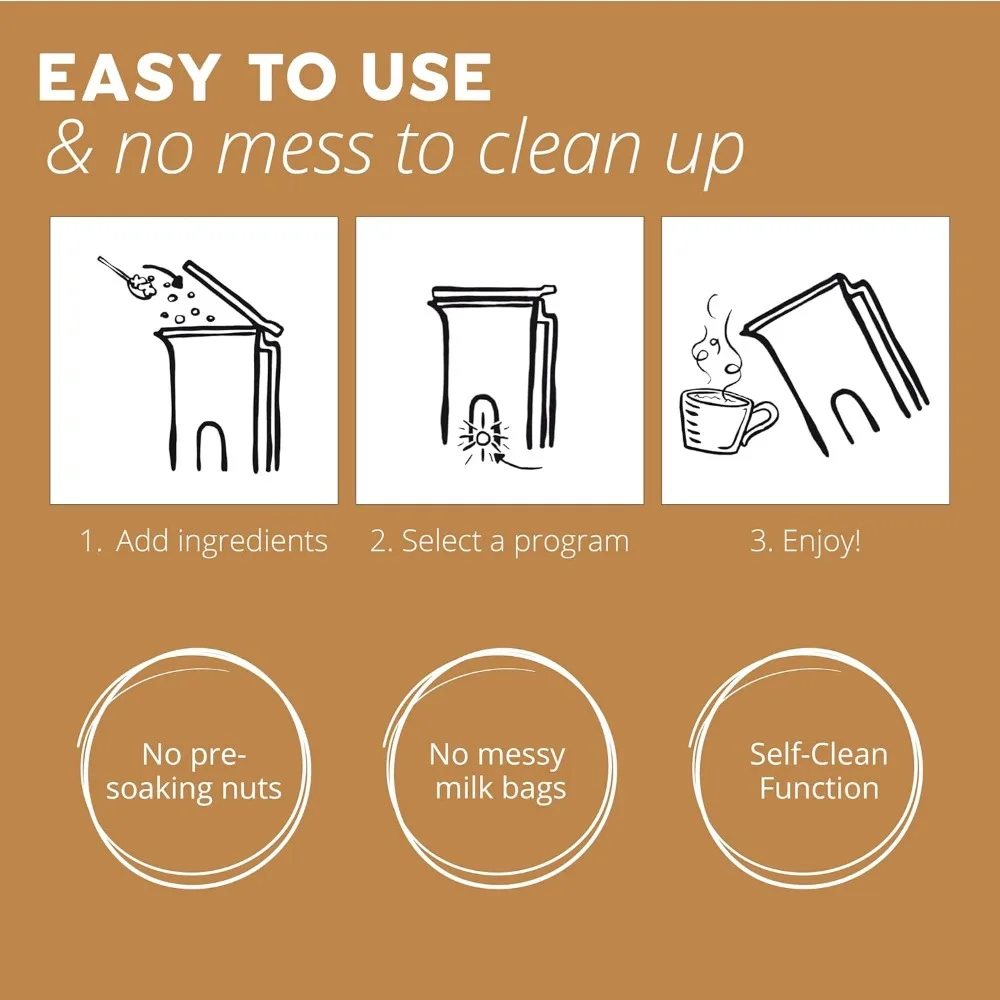 EASY TO USE
& no mess to clean up

1. Add ingredients

2. Select a program

3. Enjoy!

No pre-soaking nuts

No messy milk bags

Self-Clean Function