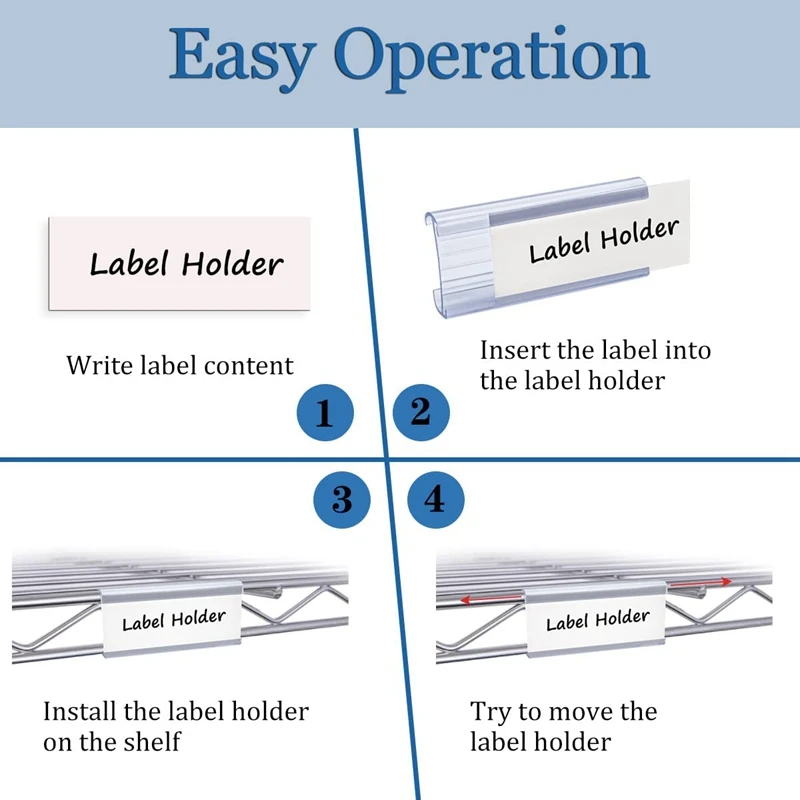 Easy Operation

Label Holder

Write label content

1

Label Holder

Insert the label into the label holder

2

3

Label Holder

Install the label holder on the shelf

4

Label Holder

Try to move the label holder