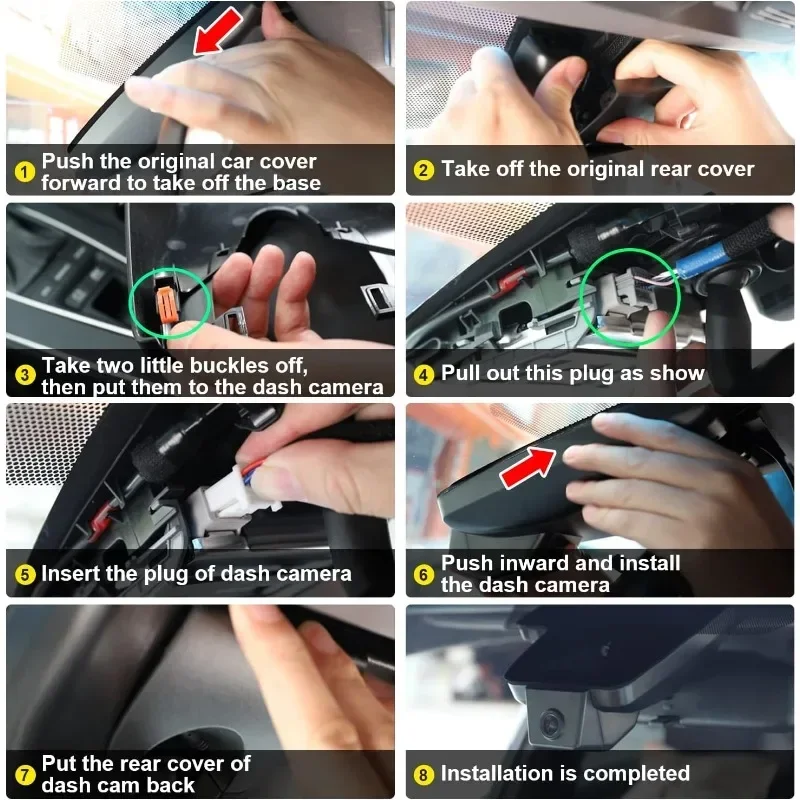 1 Push the original car cover forward to take off the base

2 Take off the original rear cover

3 Take two little buckles off, then put them to the dash camera

4 Pull out this plug as show

5 Insert the plug of dash camera

6 Push inward and install the dash camera

7 Put the rear cover of dash cam back

8 Installation is completed